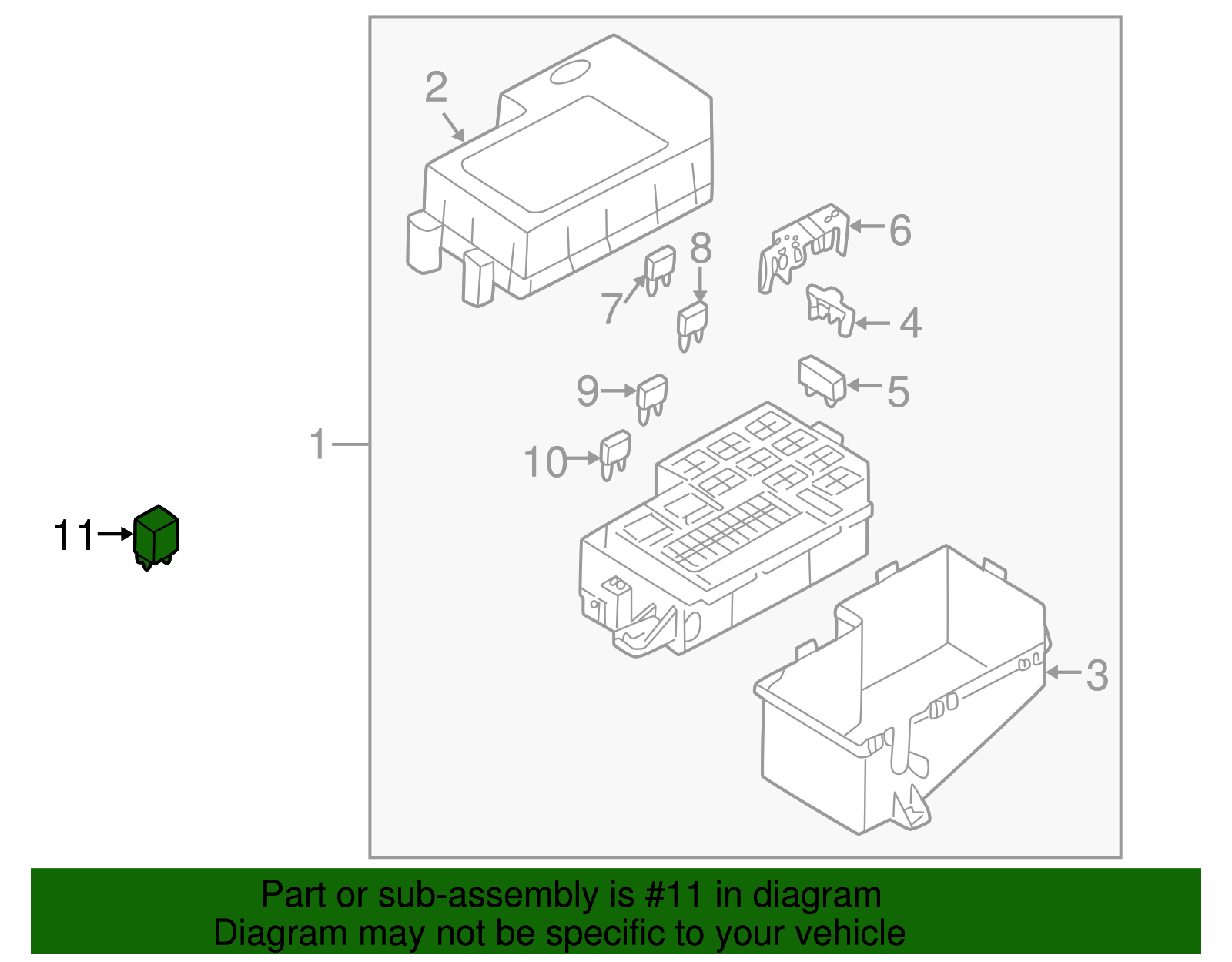 2
6
8
7
4
9
5
1
10
11
3

Part or sub-assembly is #11 in diagram
Diagram may not be specific to your vehicle