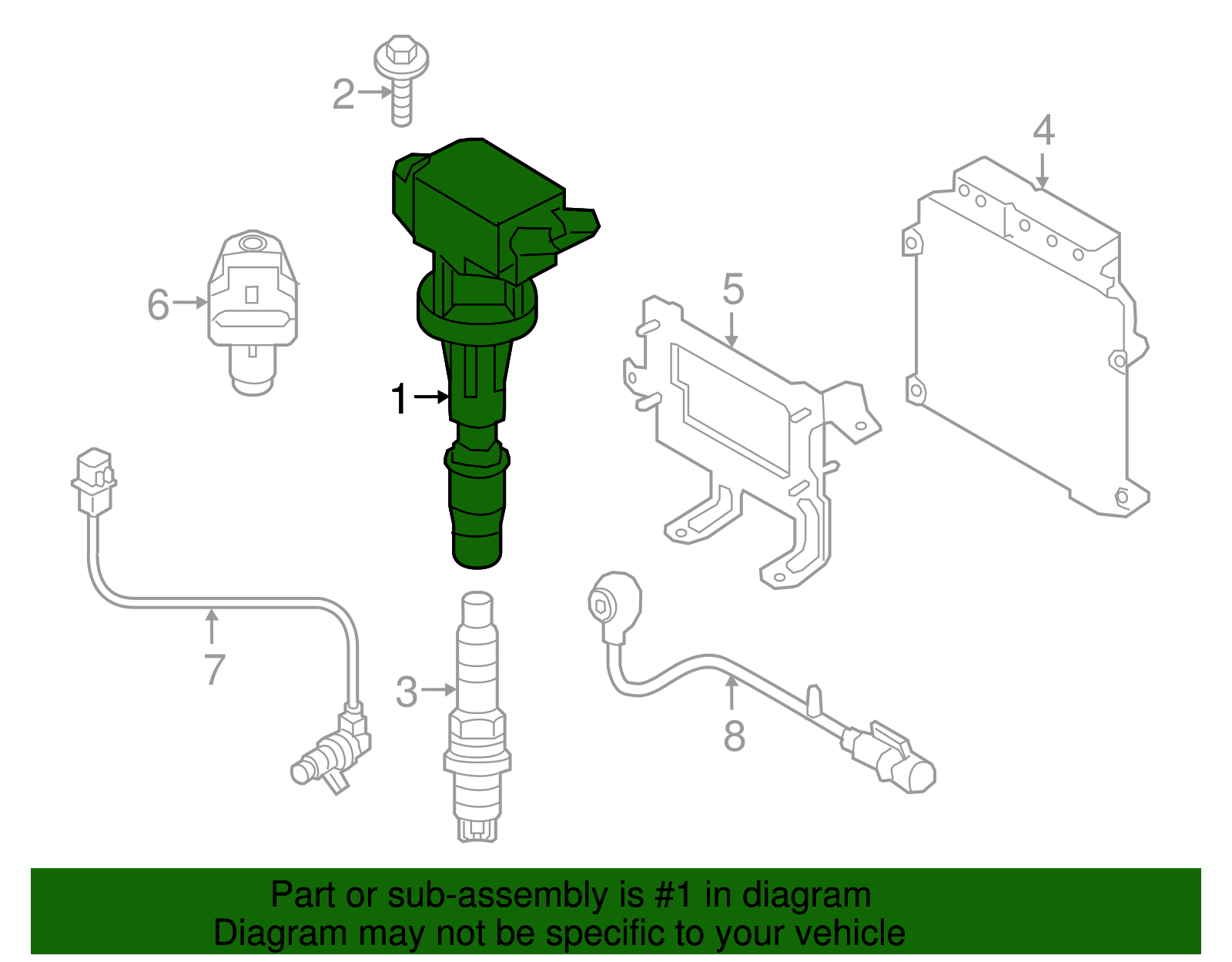 2

4

6

5

1

7

3

8

Part or sub-assembly is #1 in diagram
Diagram may not be specific to your vehicle