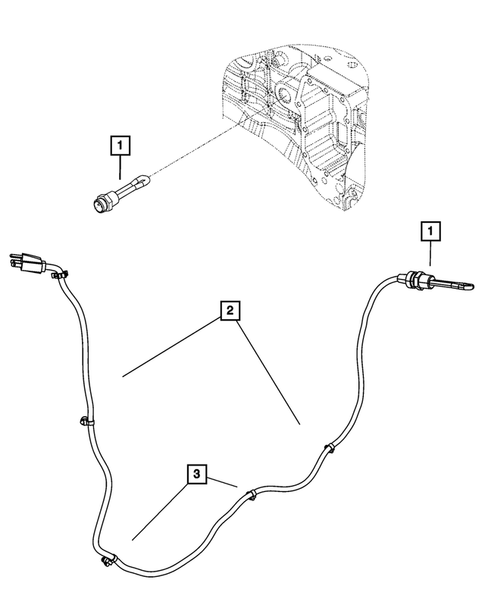 1

1

2

3