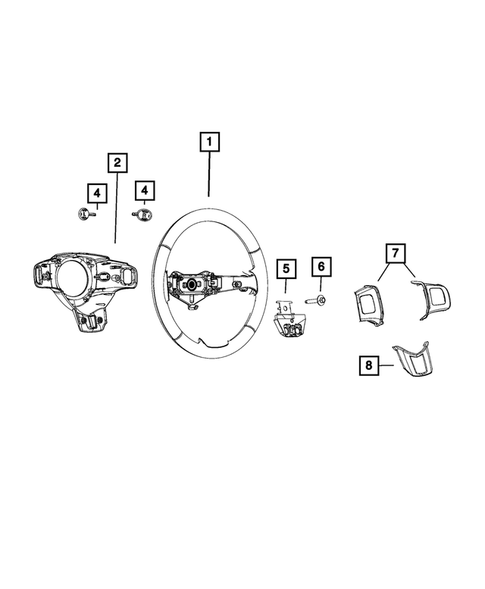 1
2
4
4
5
6
7
8