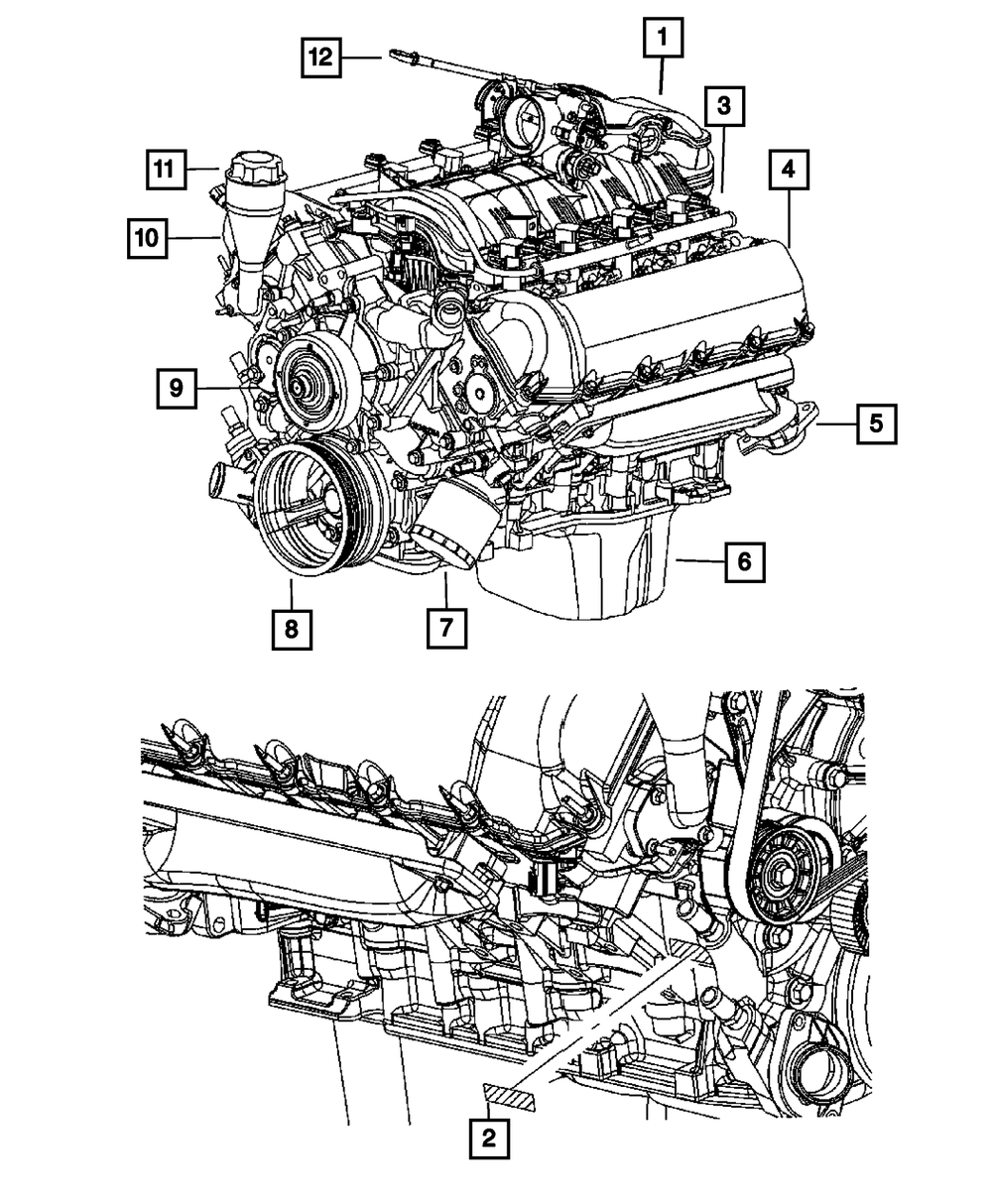 12
1
3
11
4
10
9
5
6
8
7
2