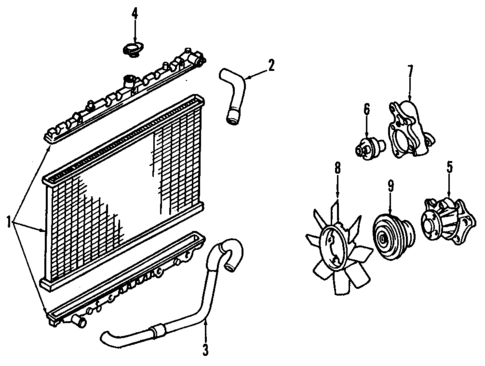 4
2
7
6
8
9
5
1
3