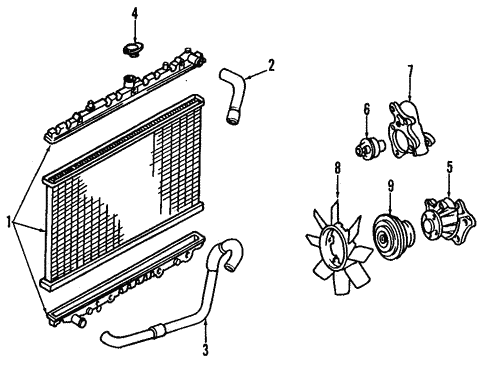 4
2
7
6
8
9
5
1
3