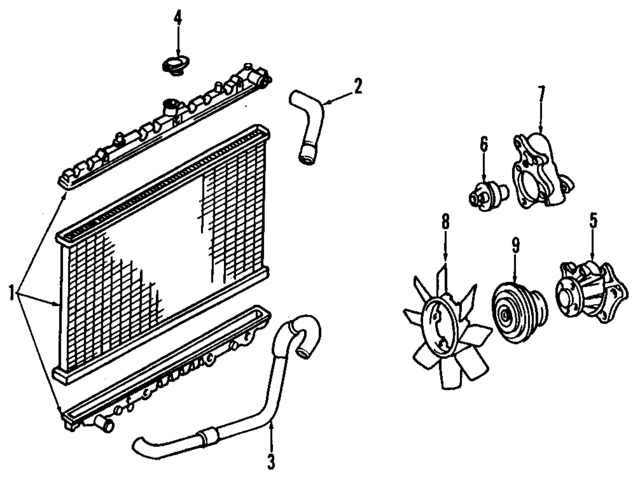 4
2
7
6
8
9
5
1
3