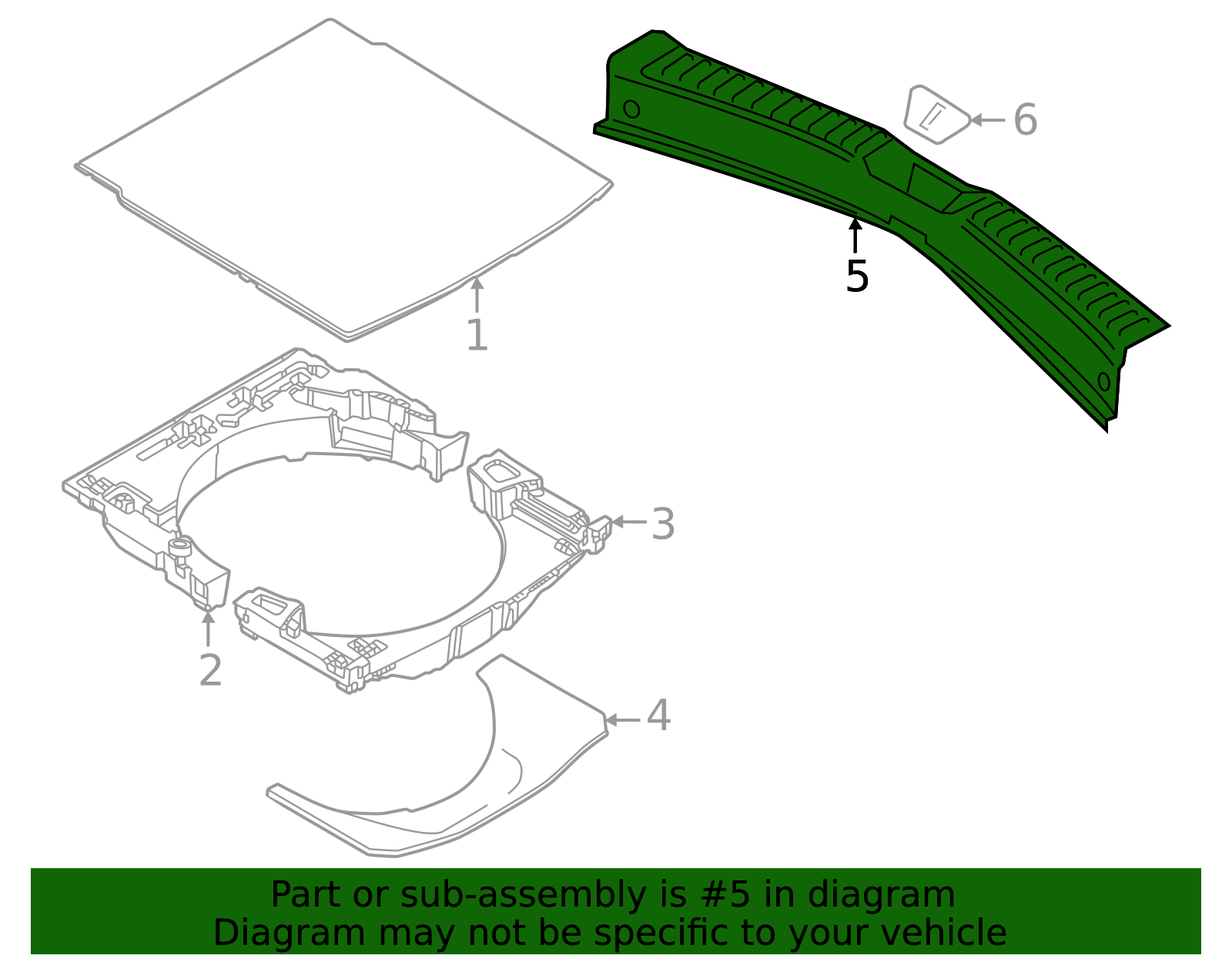 6
5
1
3
2
4

Part or sub-assembly is #5 in diagram
Diagram may not be specific to your vehicle