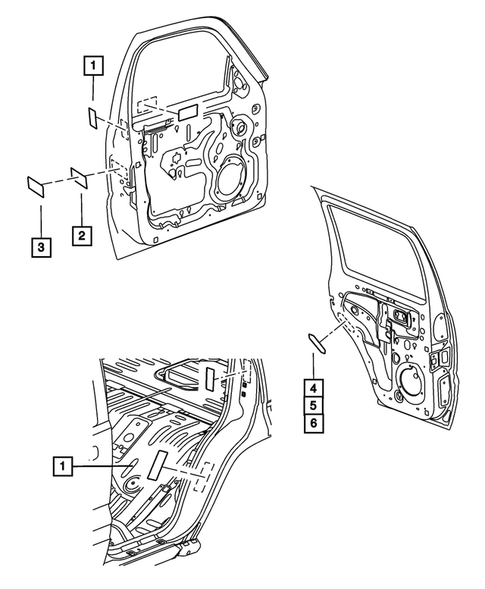 1
3
2
4
5
6
1