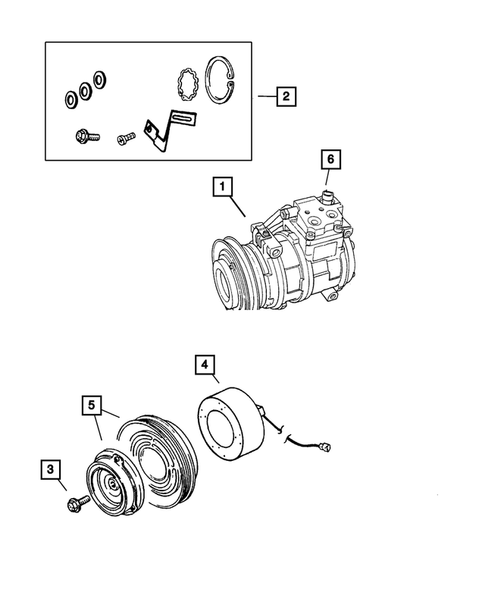 2
6
1
4
5
3