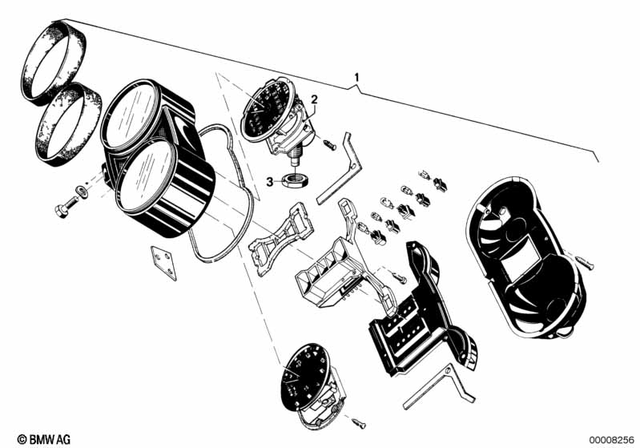 1
2
3
© BMW AG
00008256