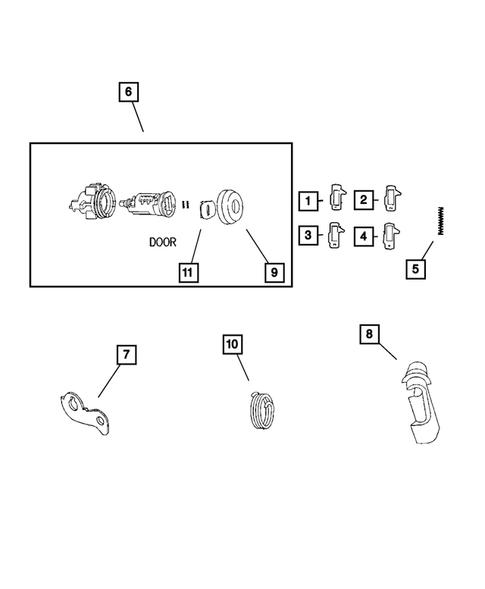 6

DOOR

11

9

1

2

3

4

5

7

10

8