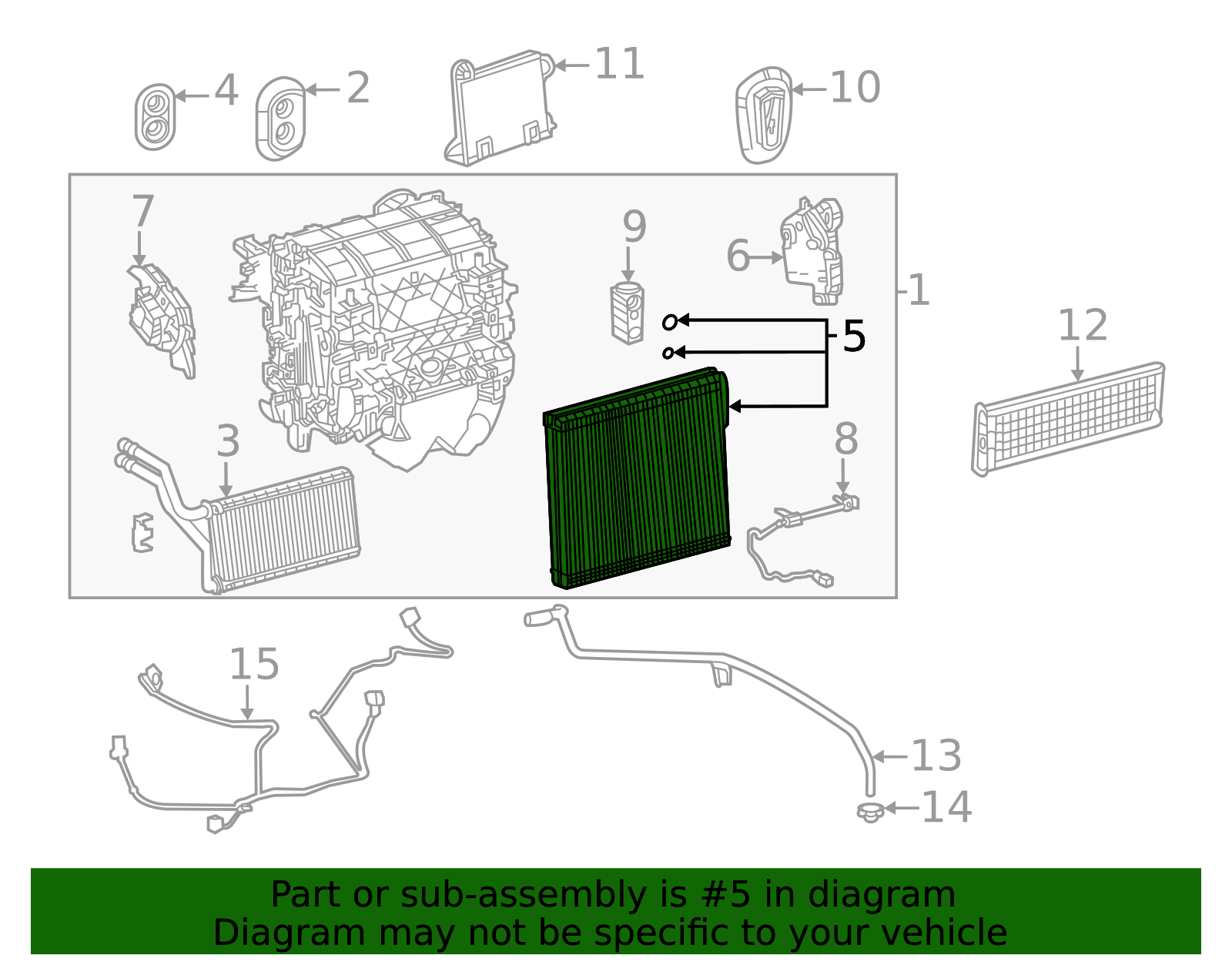 4
2
11
10
7
9
6
1
5
12
3
8
15
13
14

Part or sub-assembly is #5 in diagram
Diagram may not be specific to your vehicle