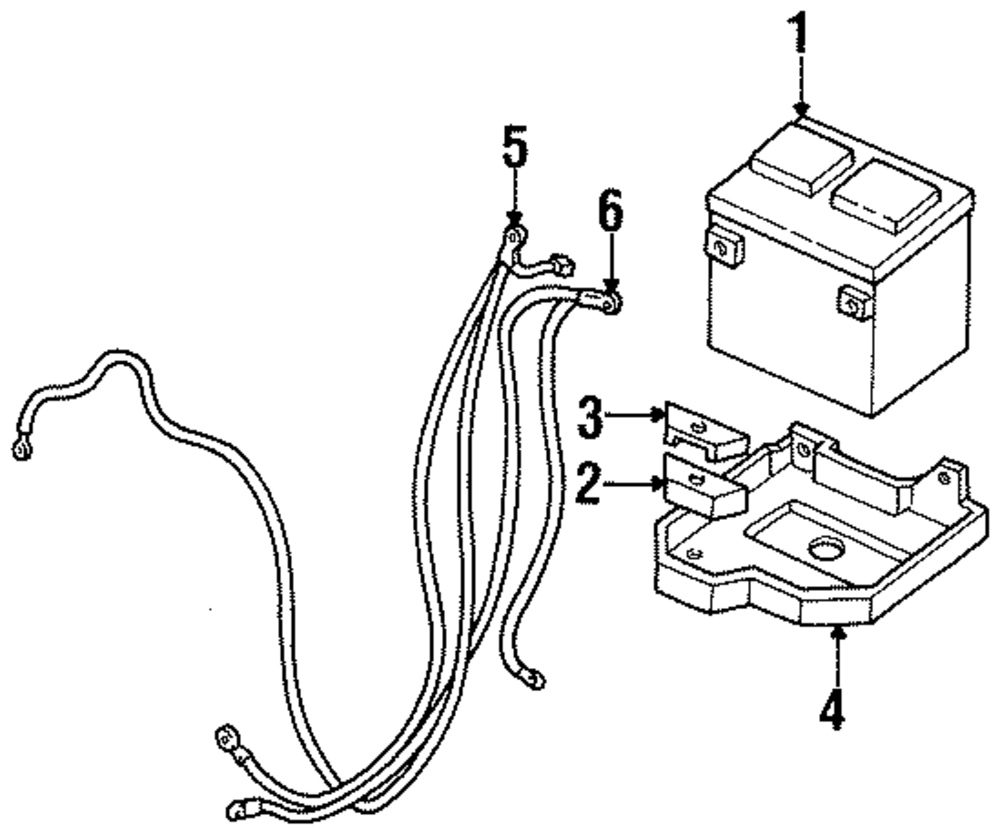 1
5
6
3
2
4