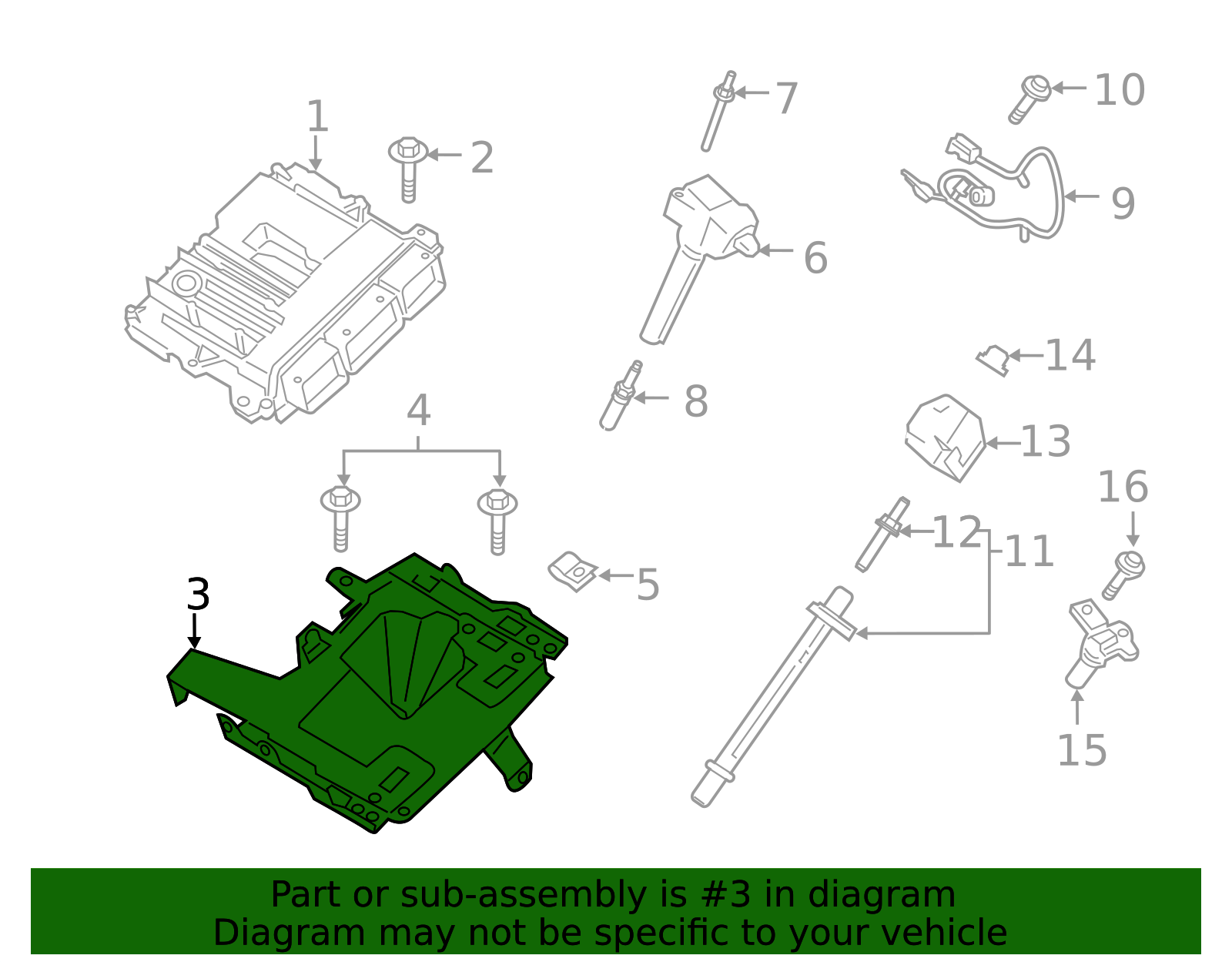 1
2
7
10
9
6
14
8
4
13
16
12
11
5
3
15

Part or sub-assembly is #3 in diagram
Diagram may not be specific to your vehicle