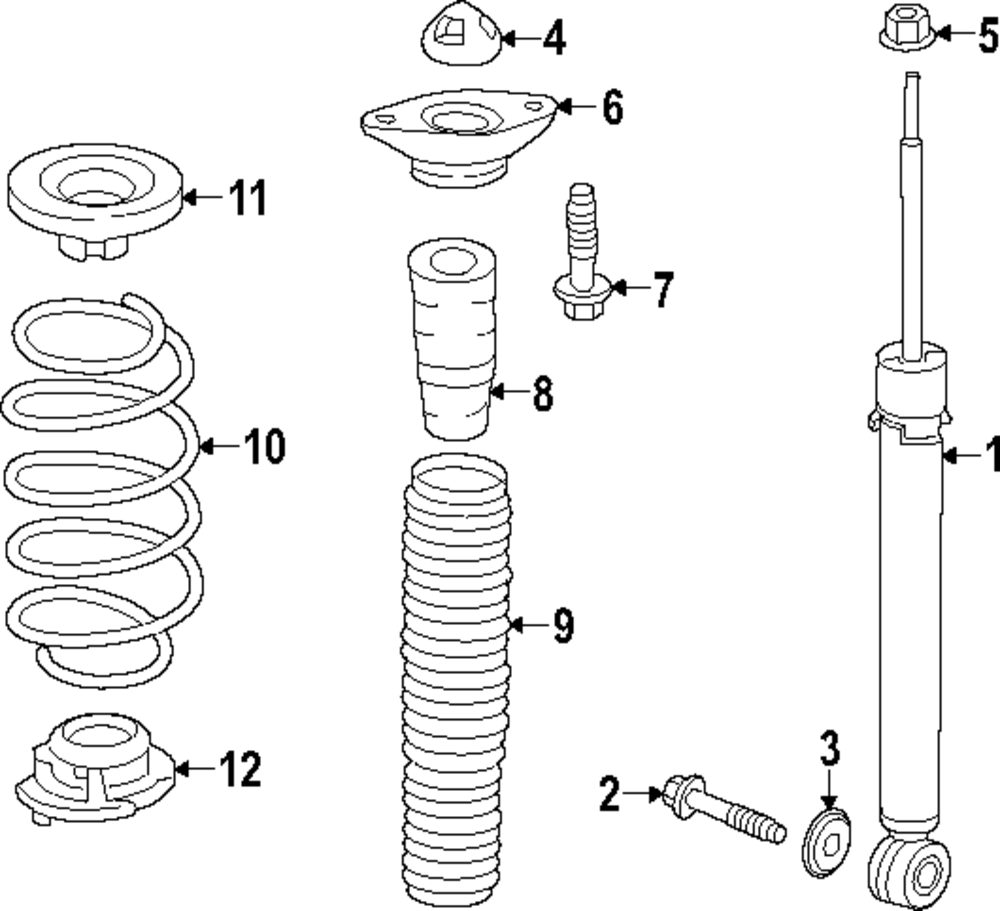 4
5
6
11
7
8
10
1
9
3
12
2