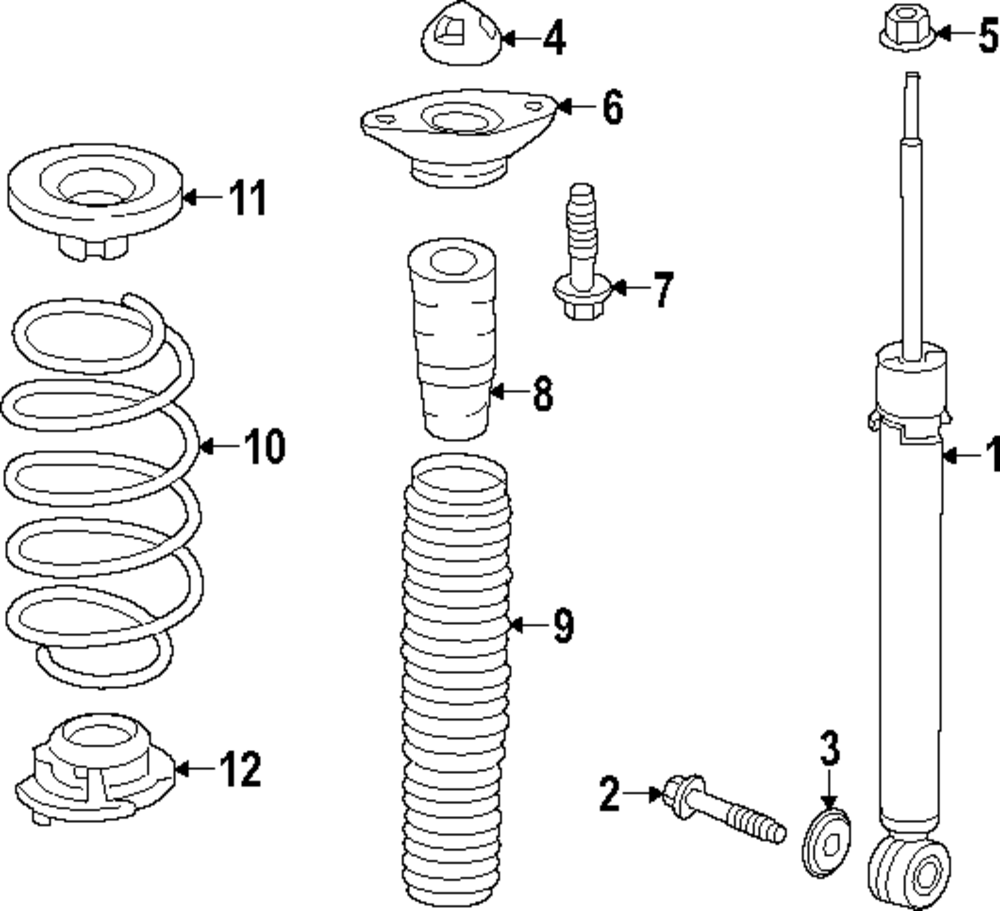 4
5
6
11
7
8
10
1
9
3
12
2