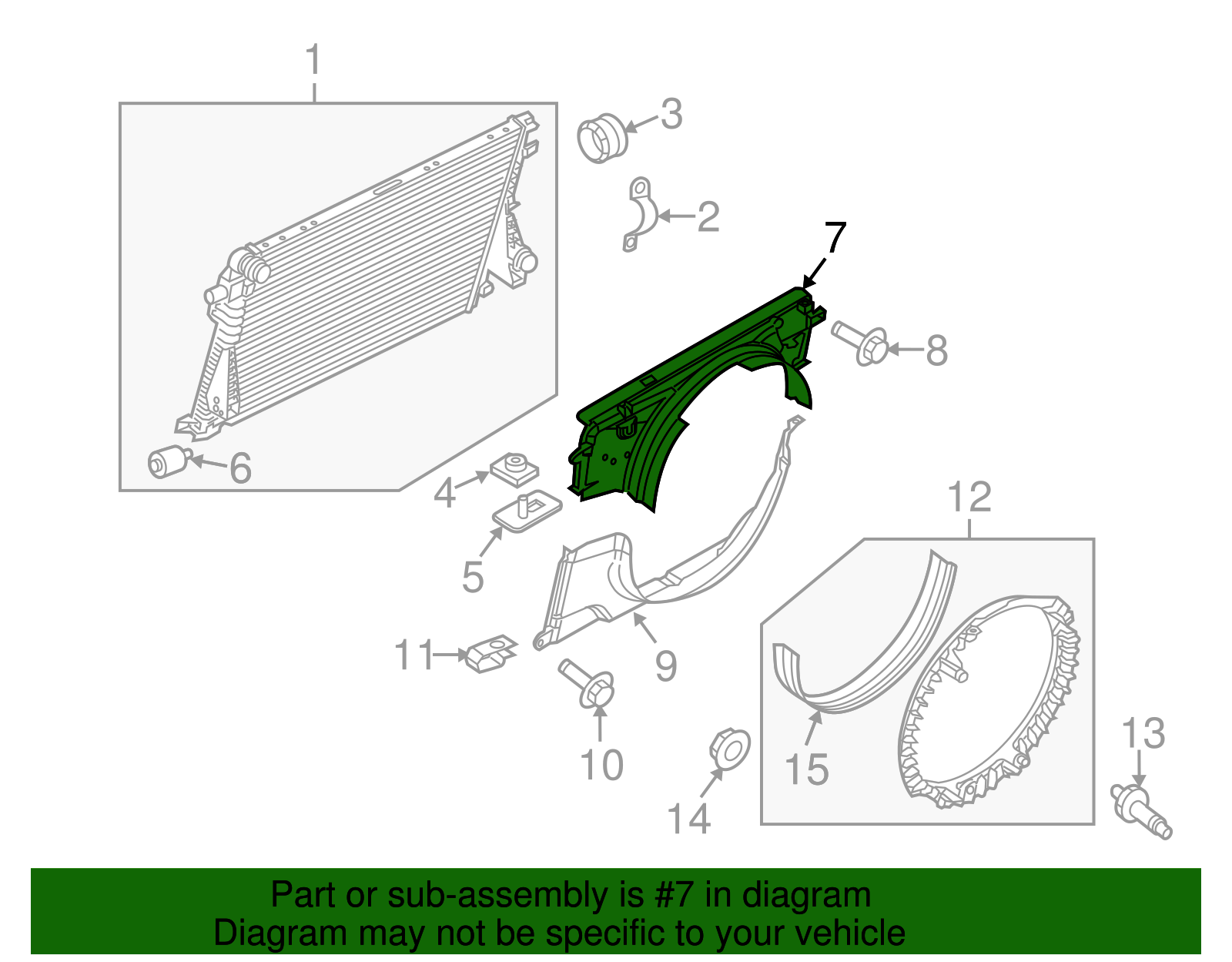 1
3
2
7
8
6
4
5
12
11
9
10
15
14
13

Part or sub-assembly is #7 in diagram
Diagram may not be specific to your vehicle