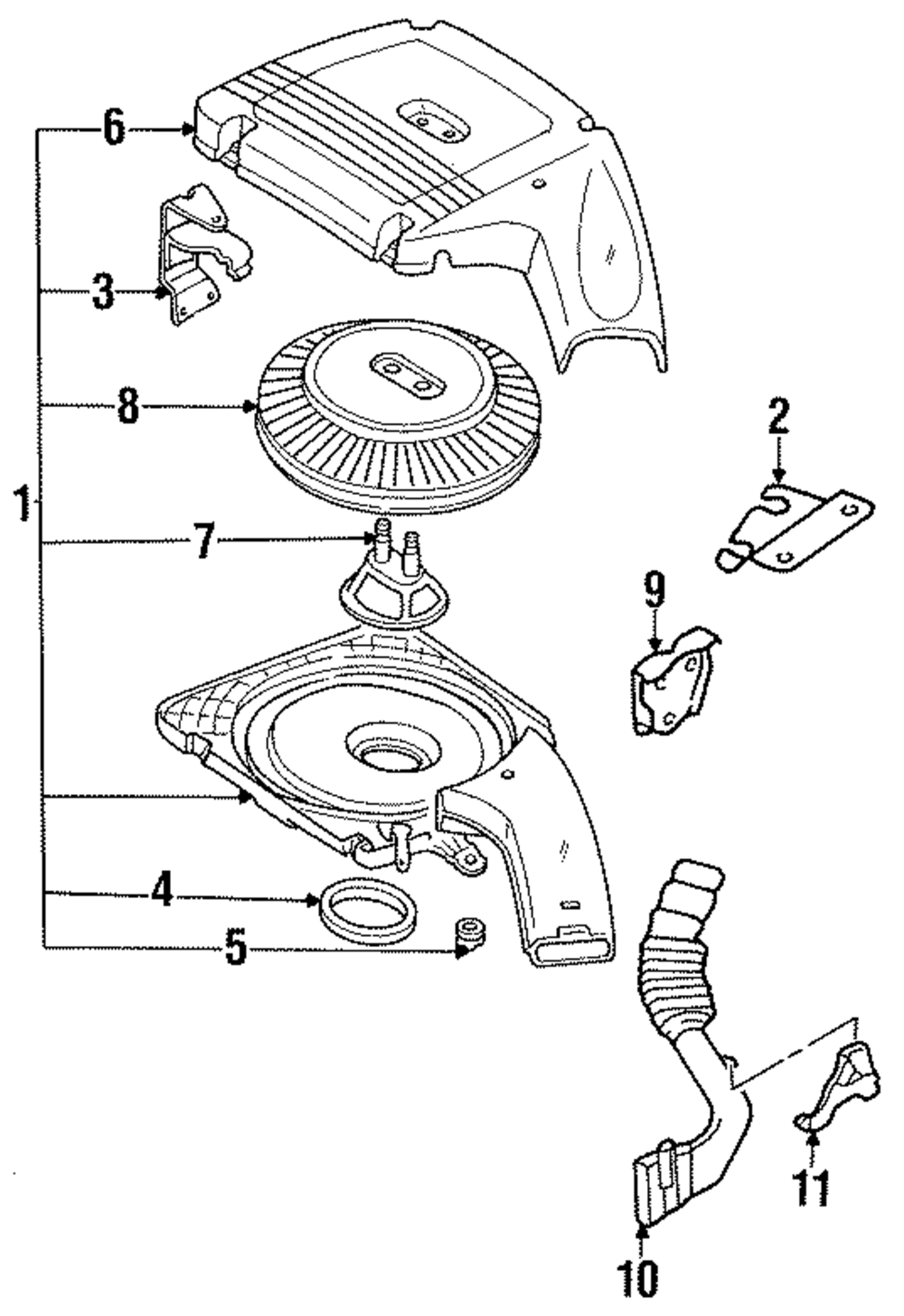 6
3
8
2
1
7
9
4
5
11
10