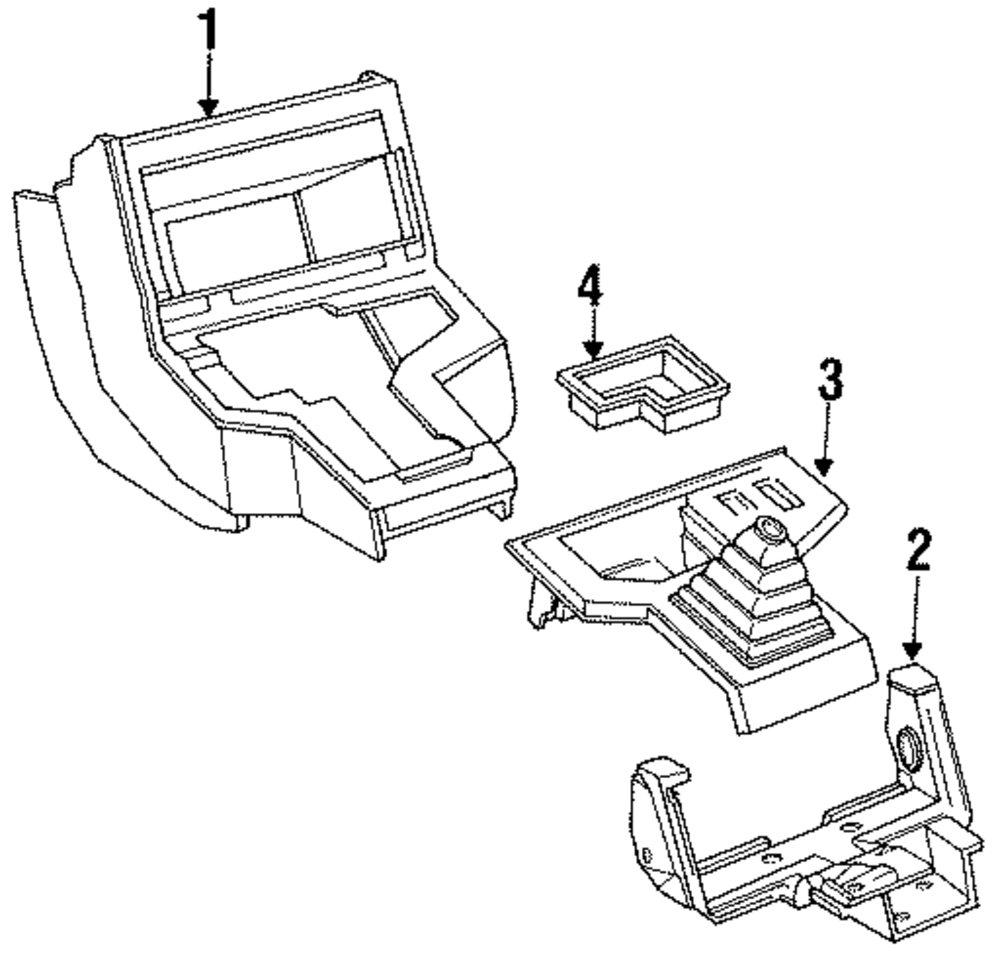 1
4
3
2