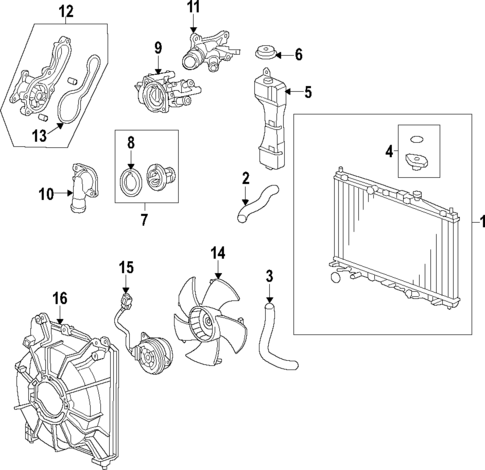 12
11
9
6
5
13
8
4
10
7
2
1
14
15
3
16