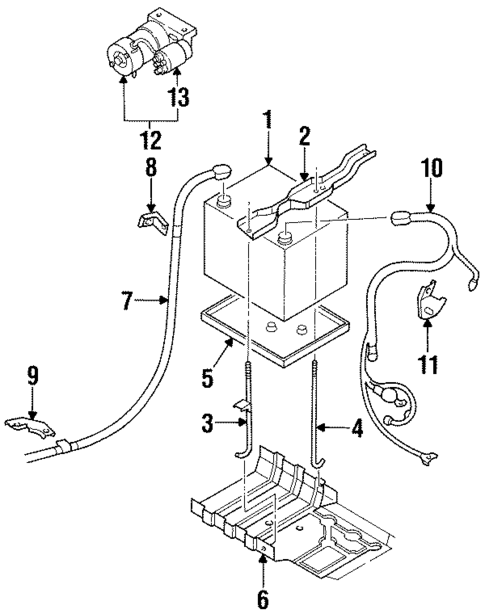 13
12
1
2
8
10
7
11
5
9
3
4
6