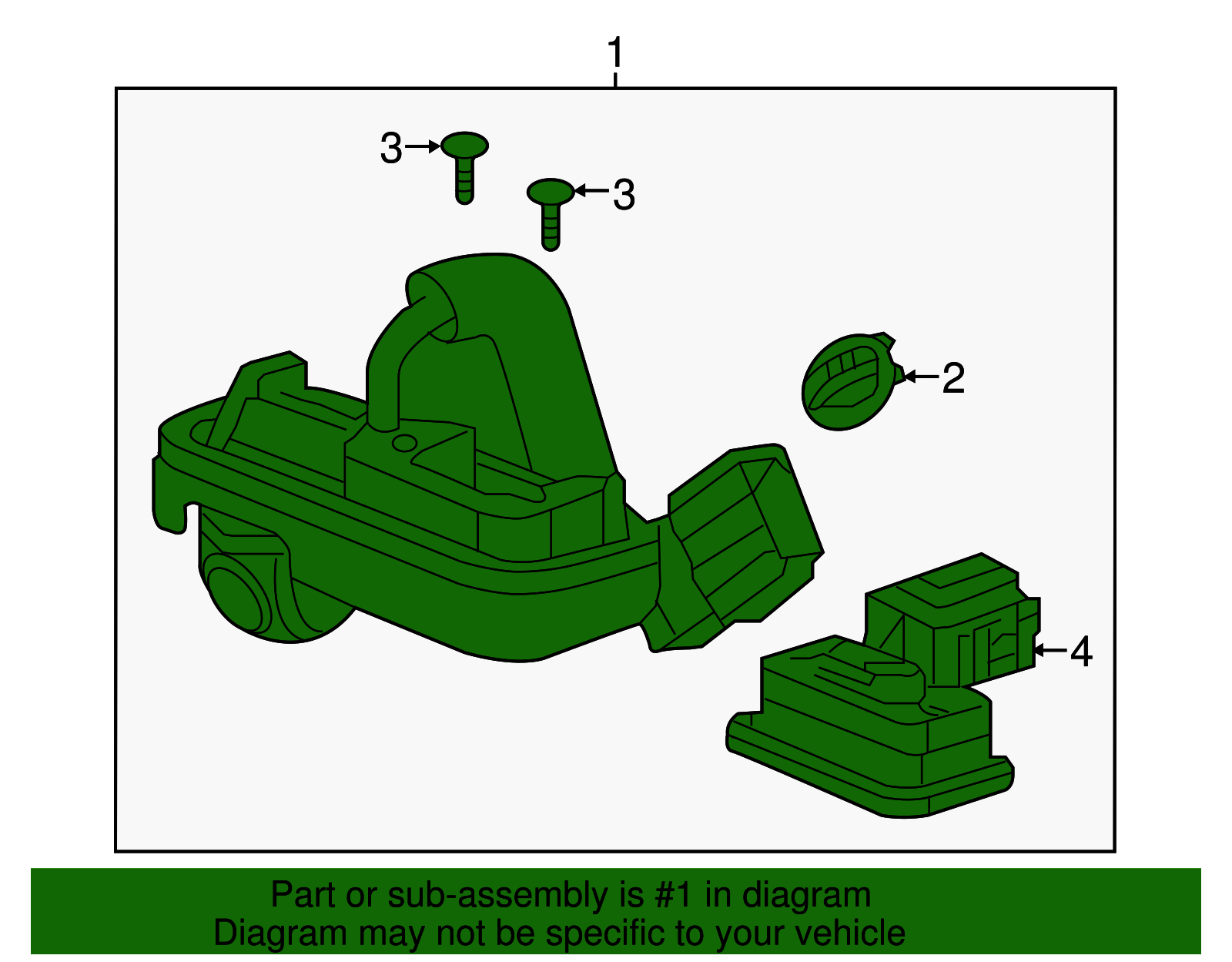 1

3

3

2

4

Part or sub-assembly is #1 in diagram
Diagram may not be specific to your vehicle