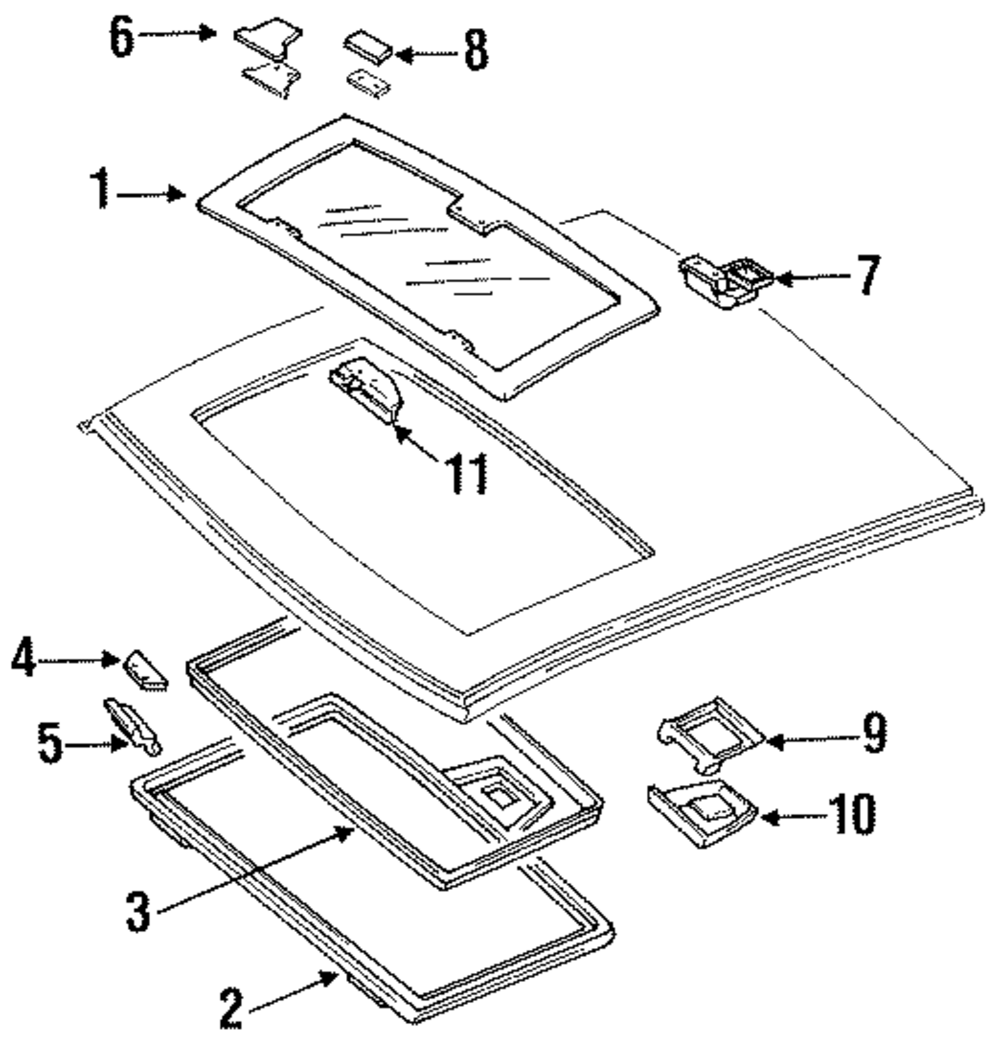 6
8
1
7
11
4
5
9
10
3
2