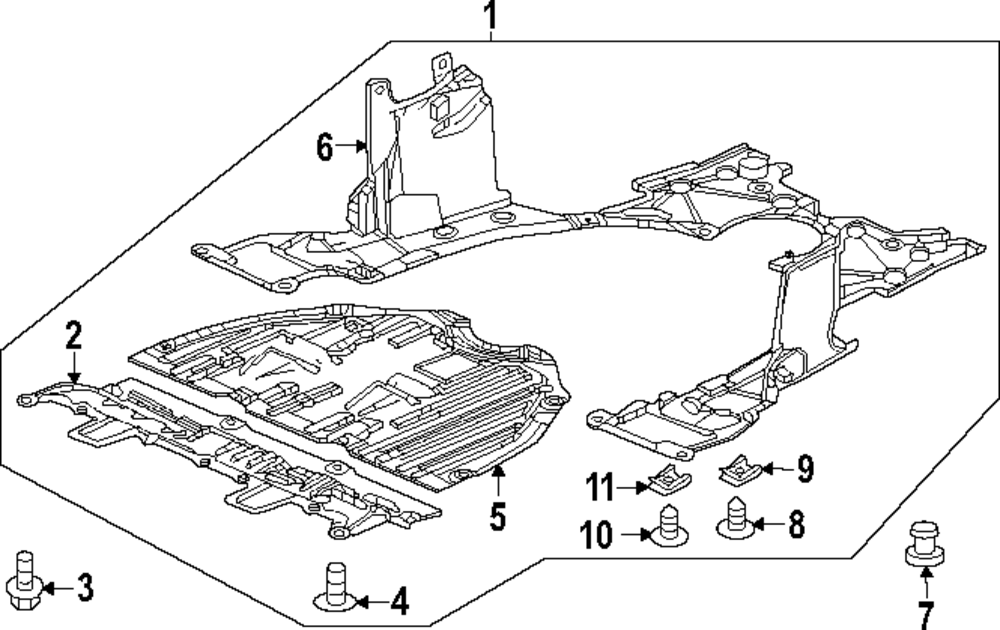 1
6
2
5
11
9
10
8
3
4
7