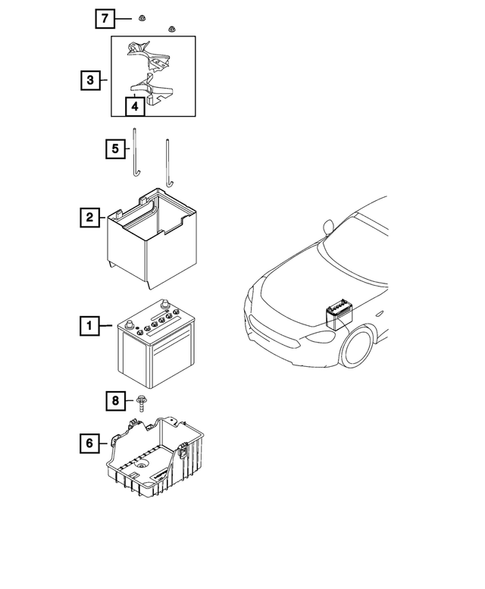 7
3
4
5
2
1
8
6