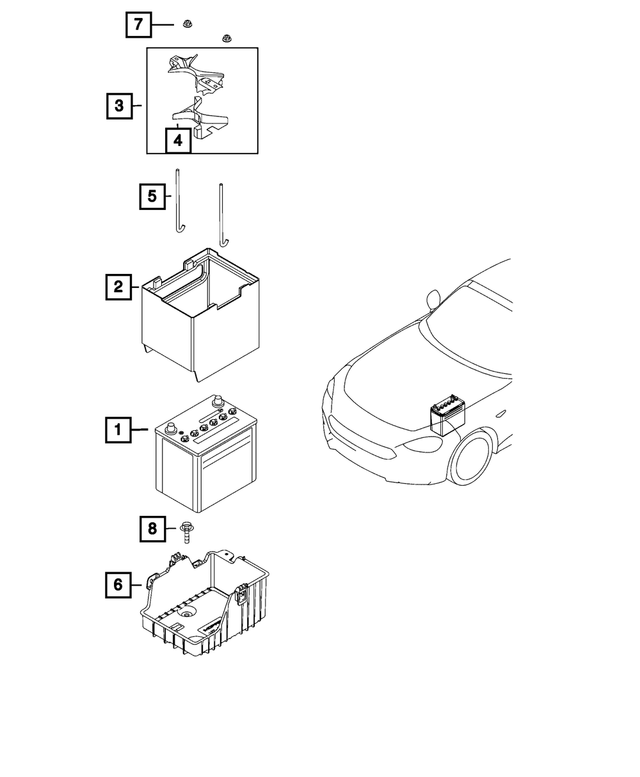 7
3
4
5
2
1
8
6