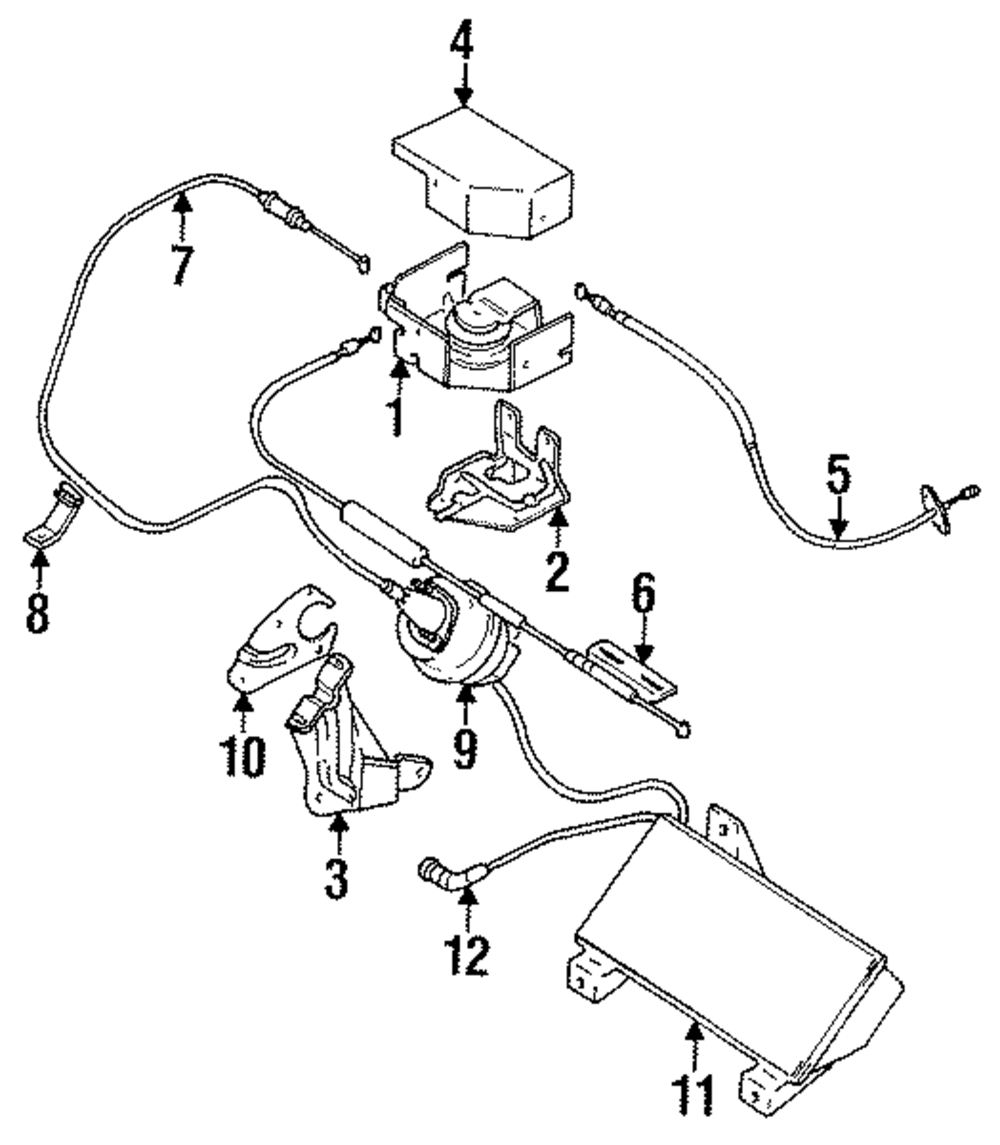 4
7
1
5
2
8
6
10
9
3
12
11