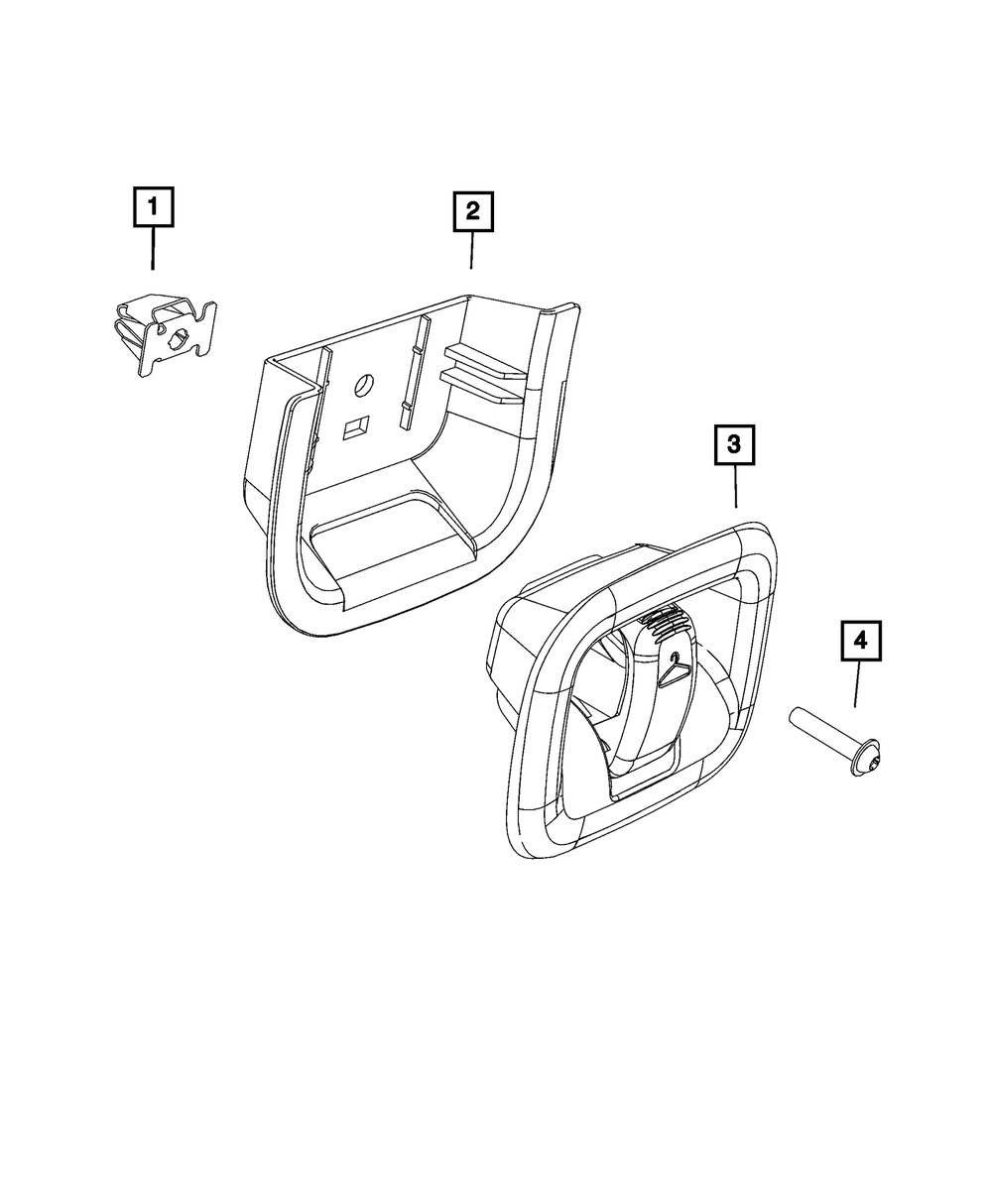 1

2

3

4