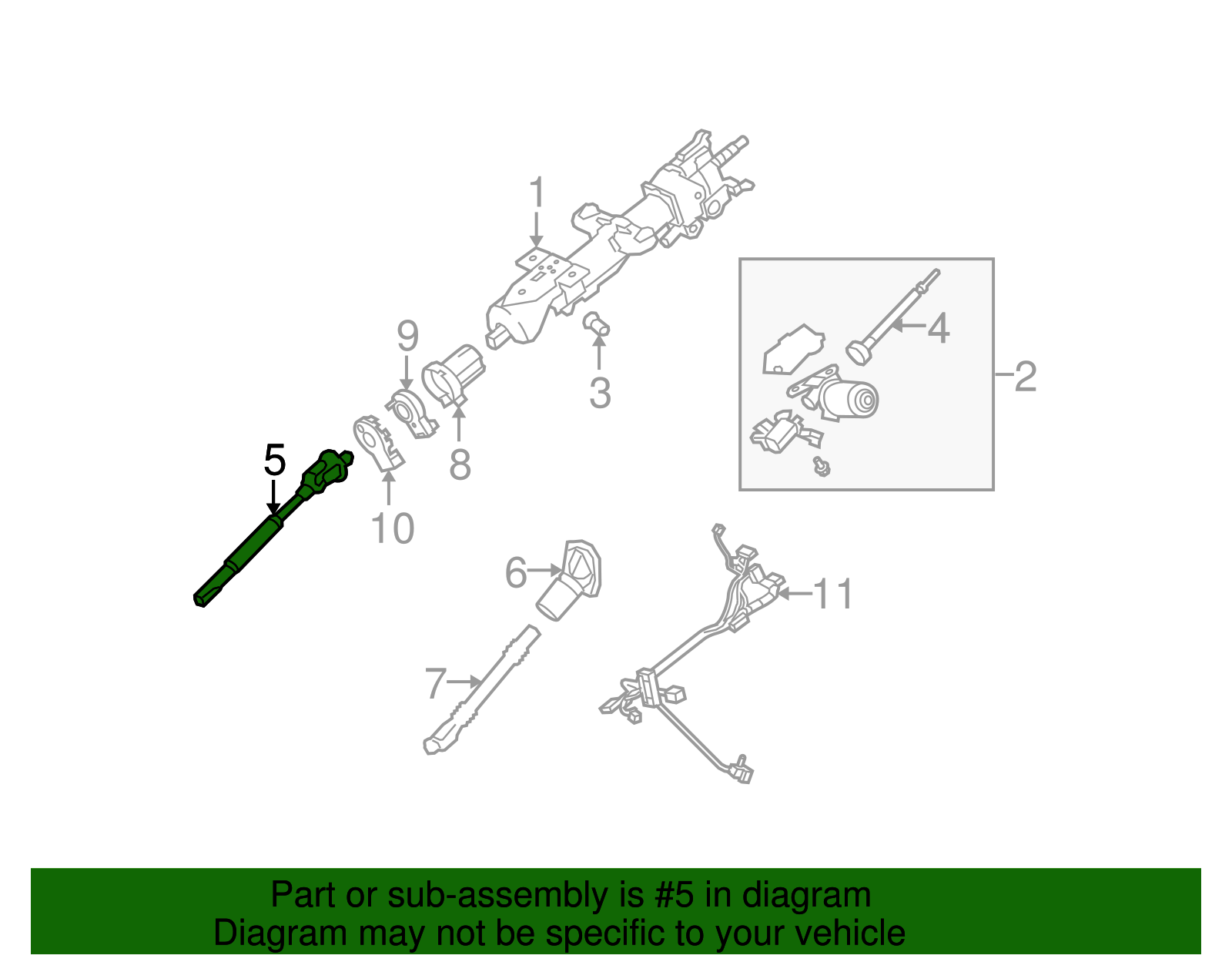 1
4
2
9
3
8
5
10
6
11
7

Part or sub-assembly is #5 in diagram
Diagram may not be specific to your vehicle