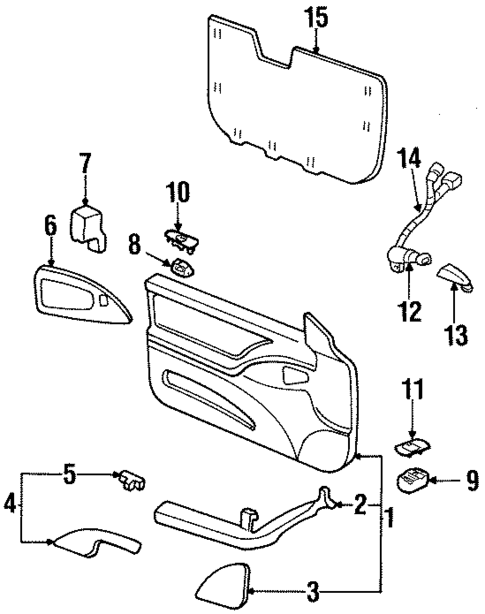 15
14
7
10
6
8
12
13
11
5
9
4
2
1
3