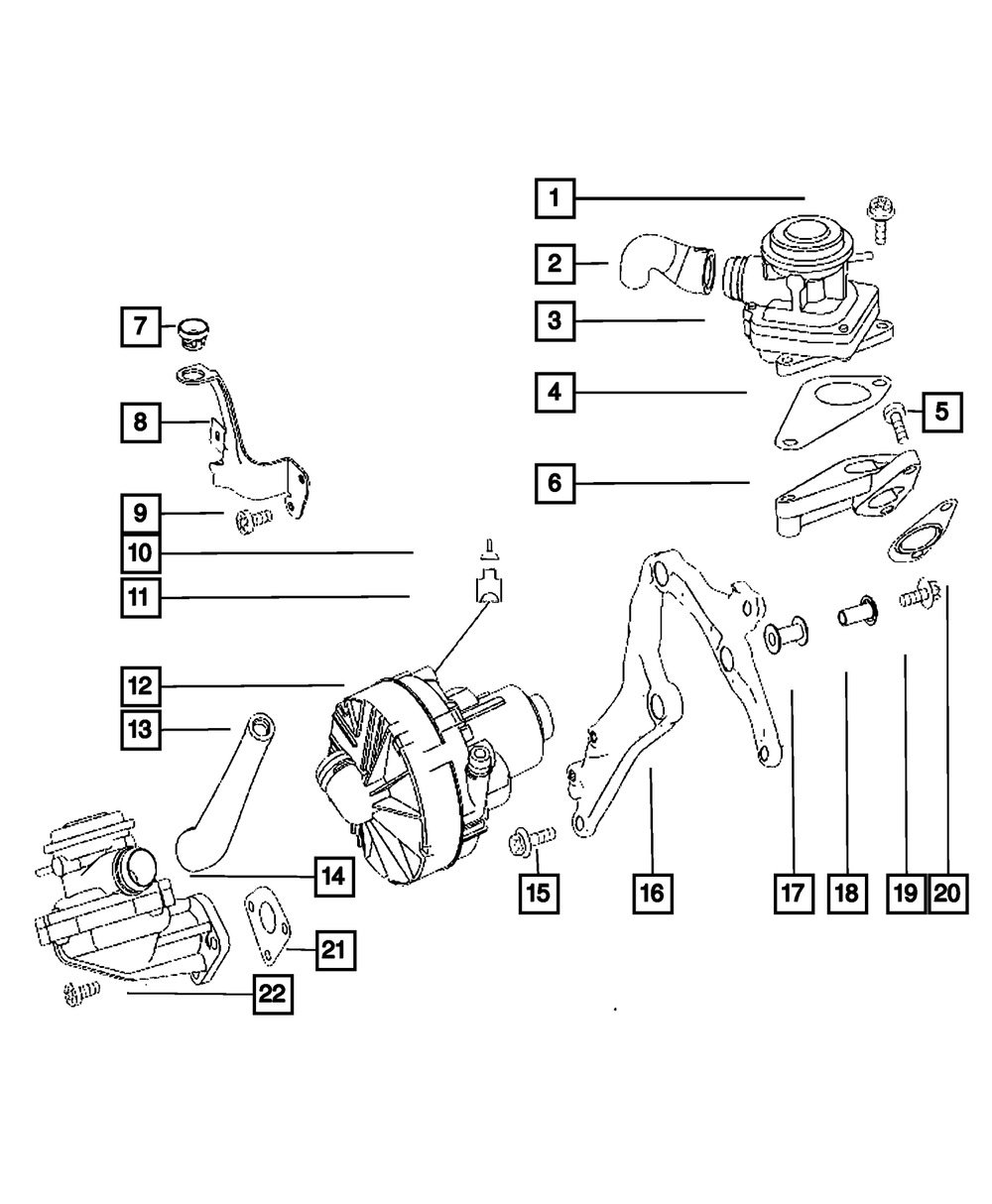 1
2
3
4
5
6
7
8
9
10
11
12
13
14
15
16
17
18
19
20
21
22