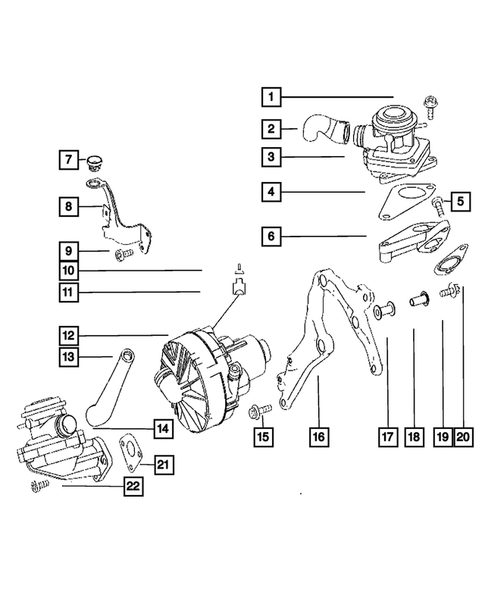 1
2
3
4
5
6
7
8
9
10
11
12
13
14
15
16
17
18
19
20
21
22