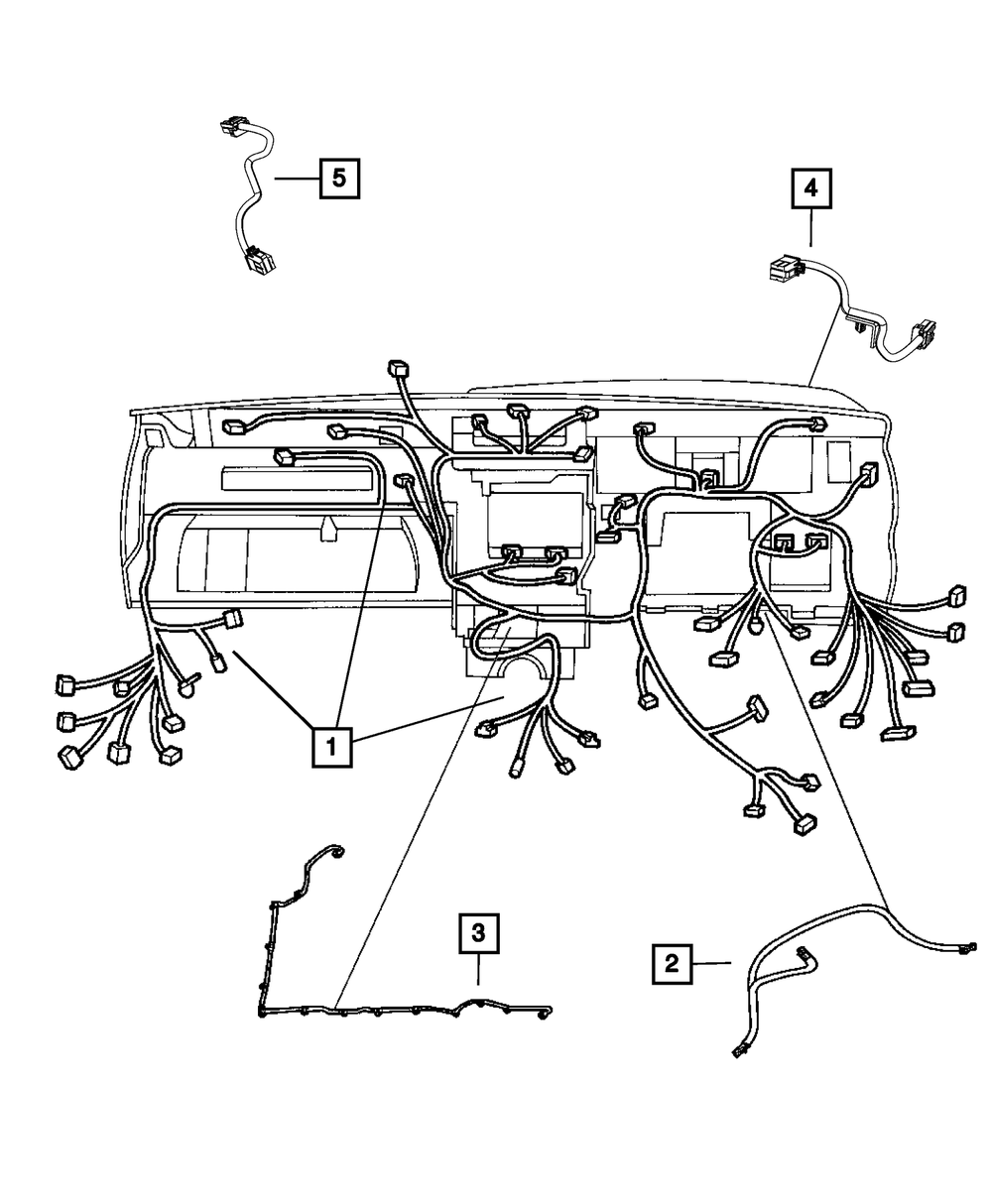 5
4
1
3
2