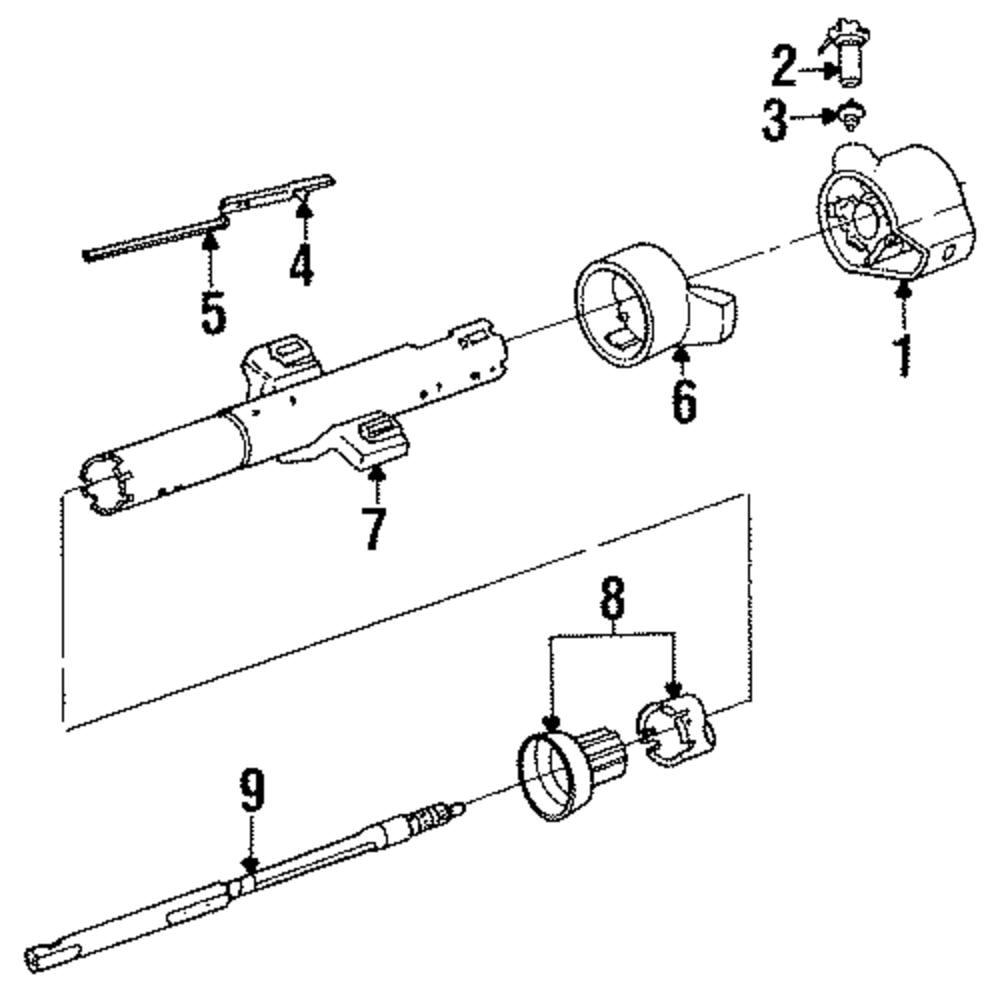 2
3
4
5
1
6
7
8
9