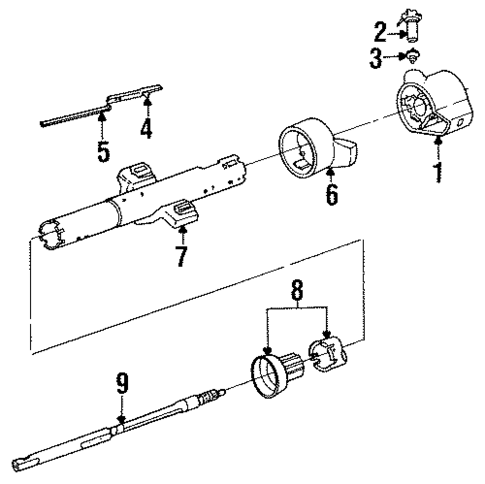 2
3
4
5
1
6
7
8
9