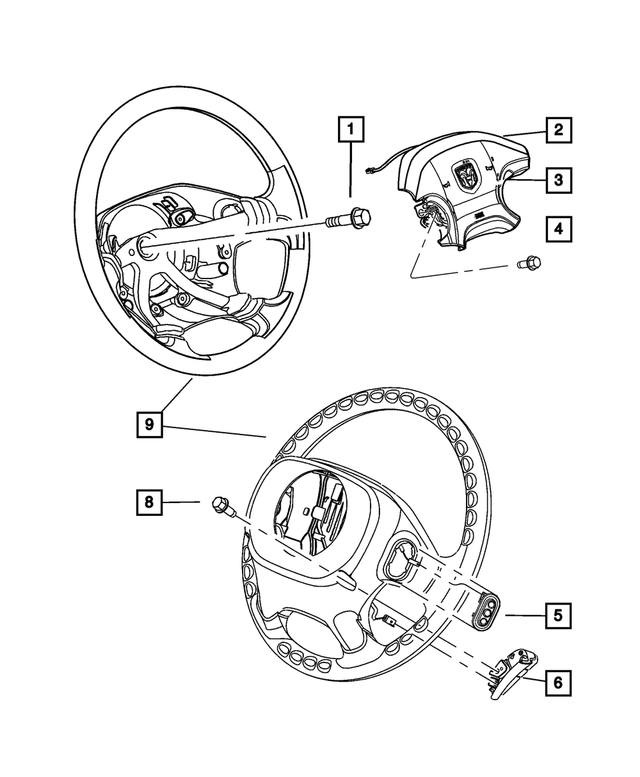 1
2
3
4
9
8
5
6