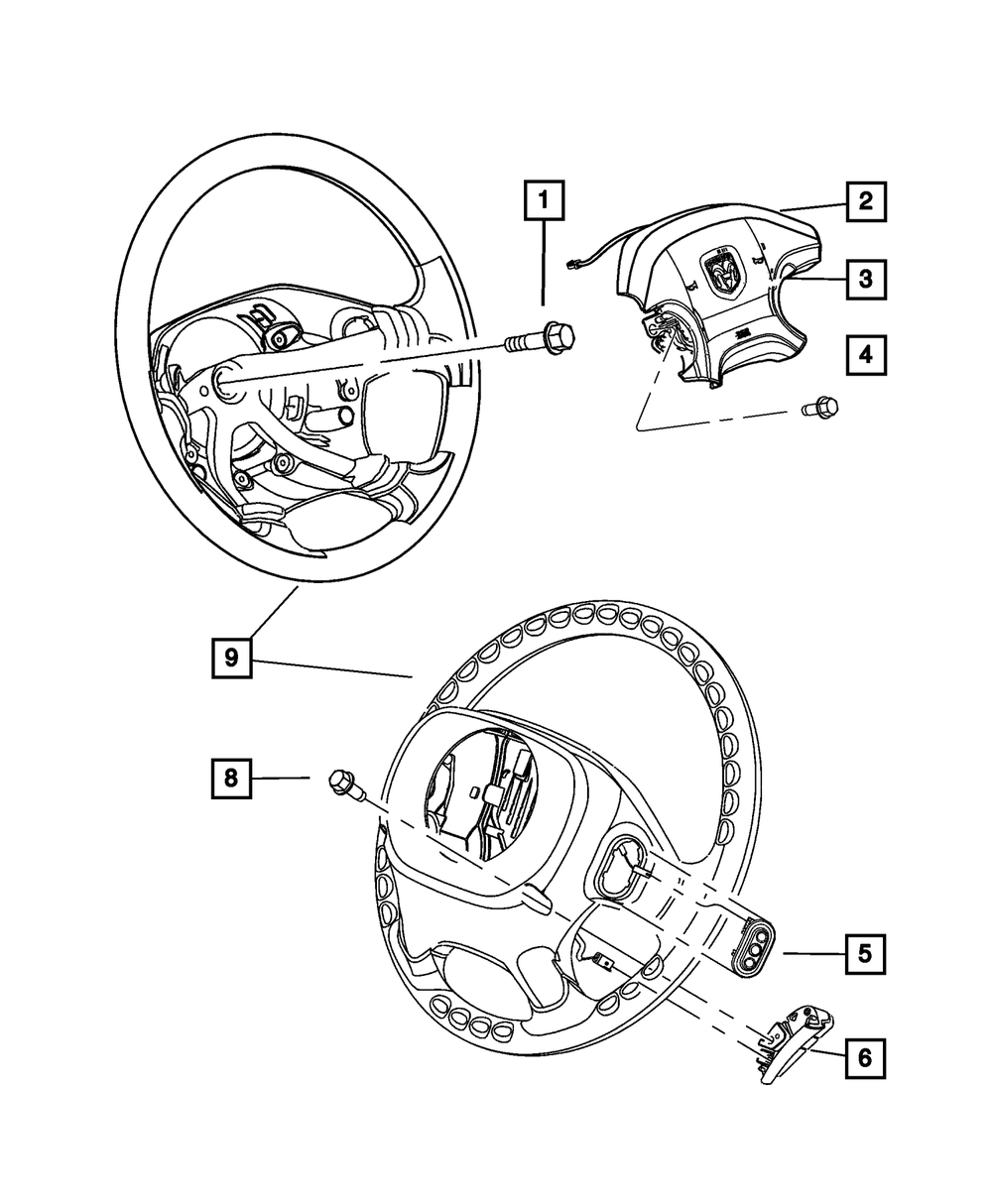 1
2
3
4
9
8
5
6