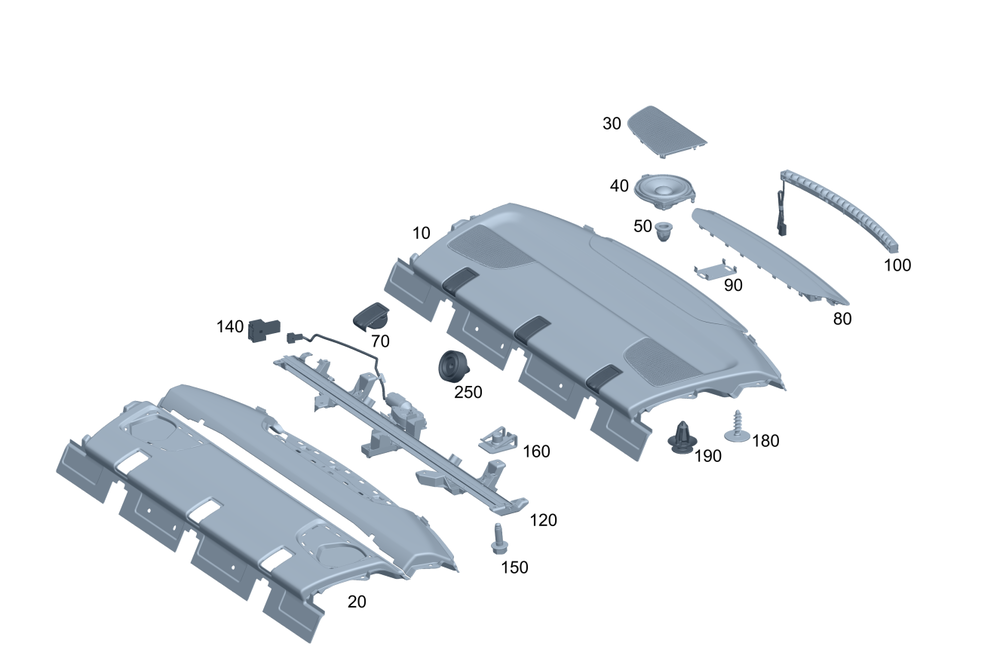 30
40
50
10
100
90
80
140
70
250
160
190
180
120
150
20