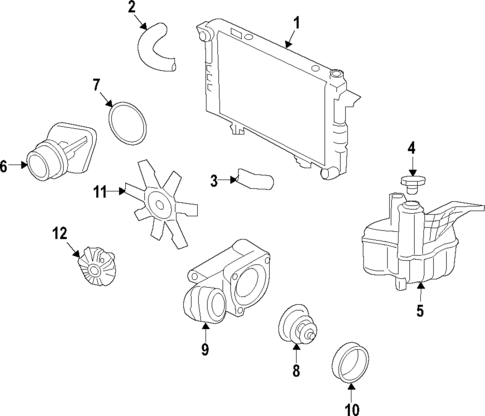 2
1
7
6
4
3
11
12
5
9
8
10