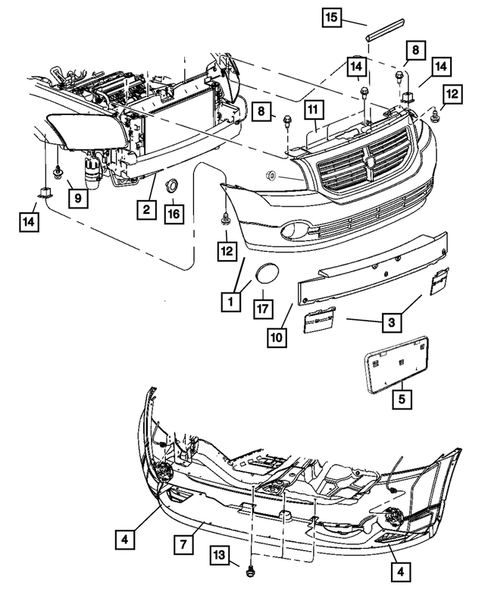 15
8
14
14
12
8
11
9
2
16
14
12
1
17
10
3
5
4
7
13
4