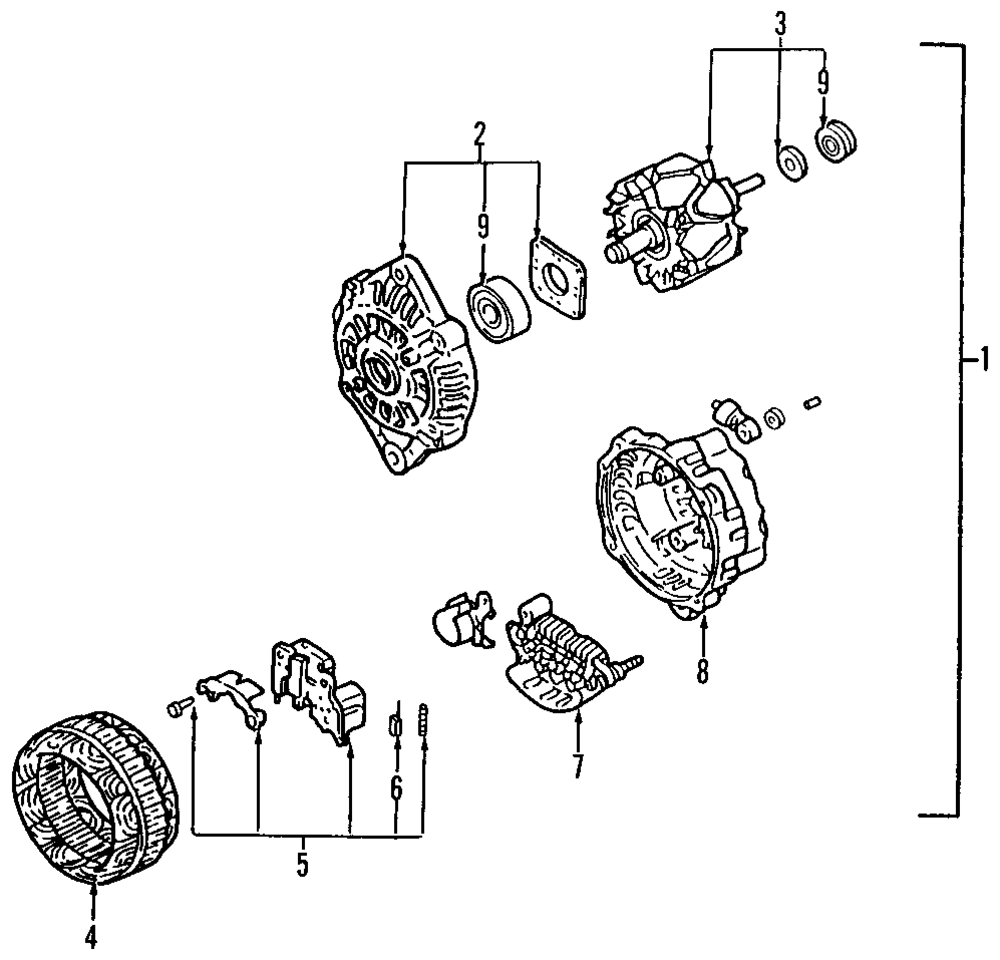 3
9
2
9
1
8
7
6
5
4