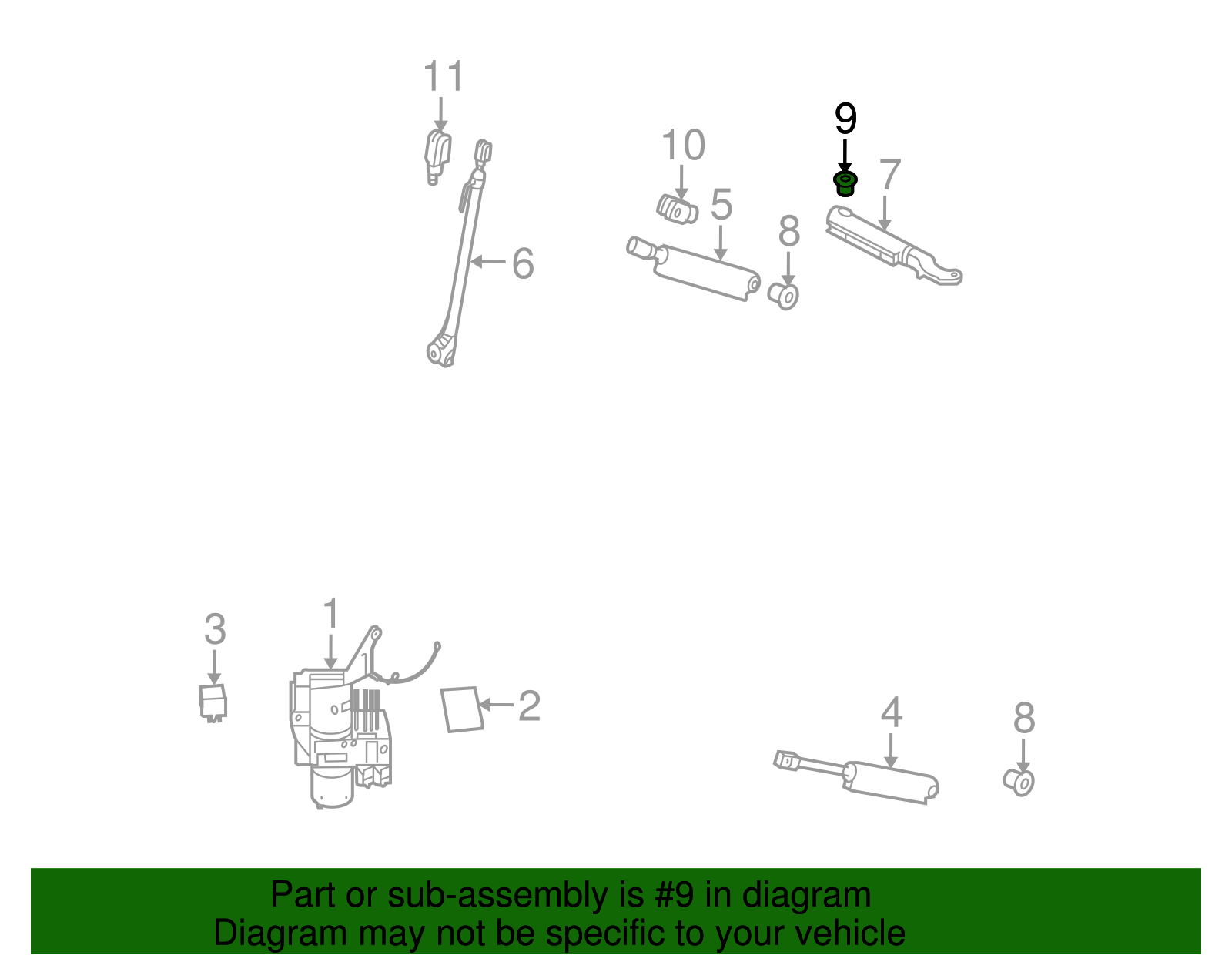 11

10

9

7

5

8

6

3

1

2

4

8

Part or sub-assembly is #9 in diagram
Diagram may not be specific to your vehicle