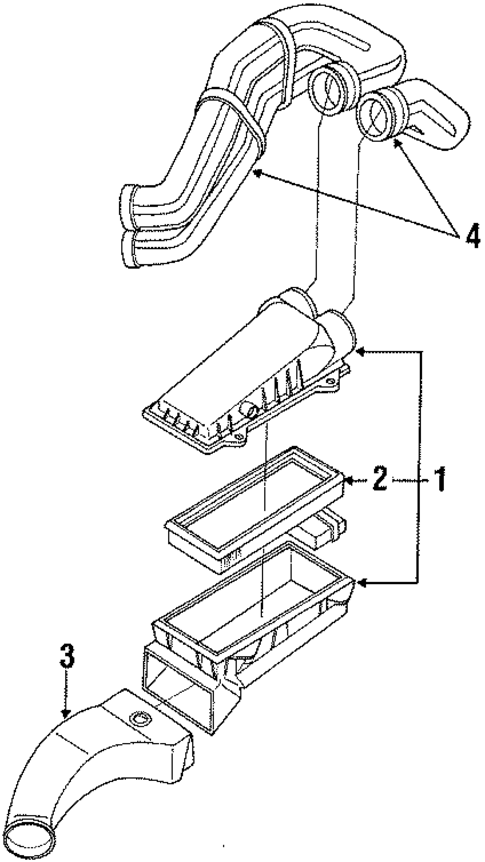 4
2
1
3