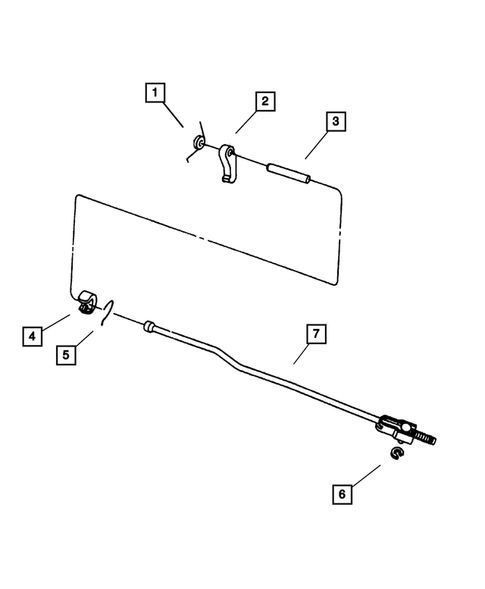 1
2
3
4
5
7
6