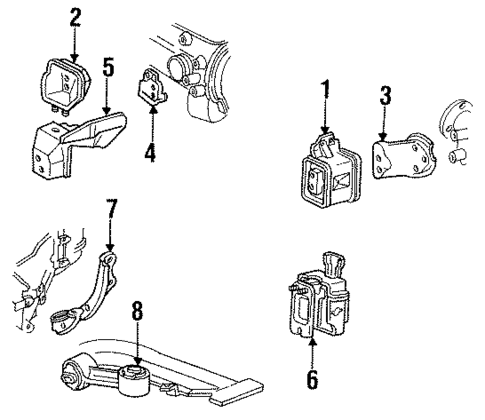 2
5
4
1
3
7
8
6