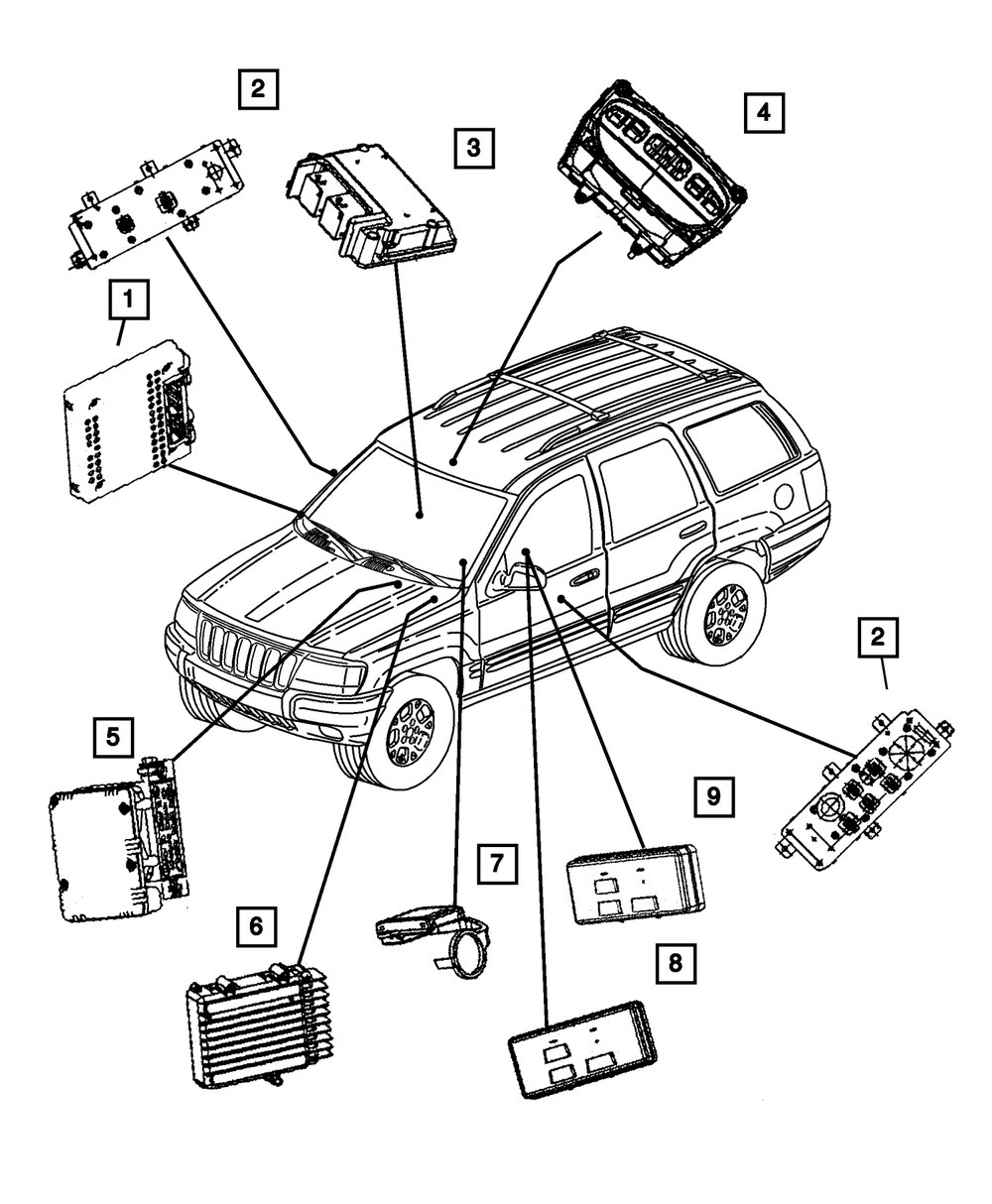 2
3
4
1
2
5
9
7
6
8