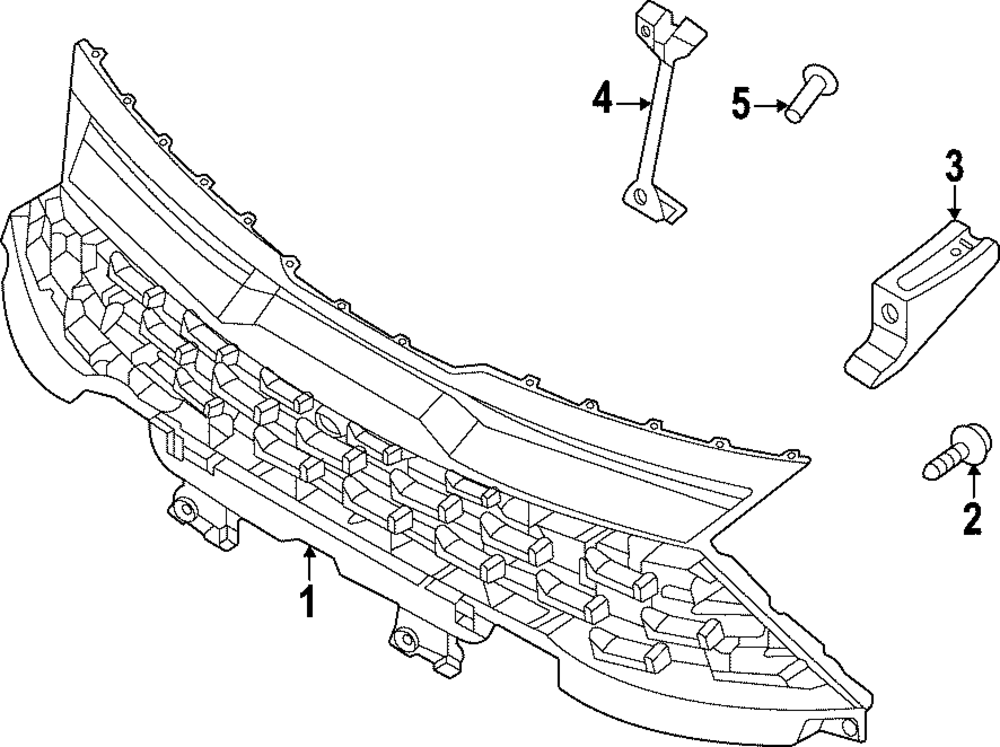 4
5
3
2
1