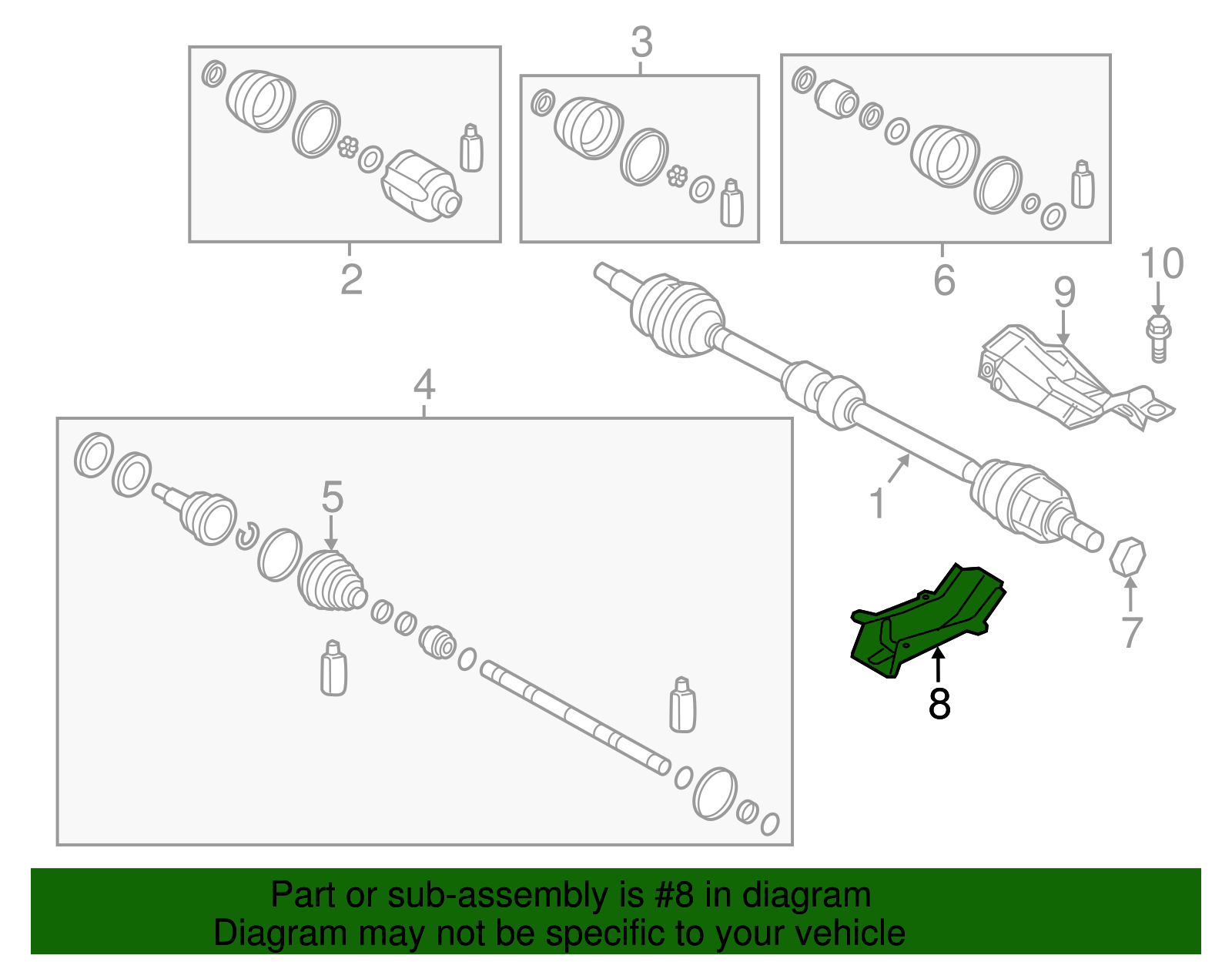 3
2
6
10
9
4
5
1
7
8

Part or sub-assembly is #8 in diagram
Diagram may not be specific to your vehicle